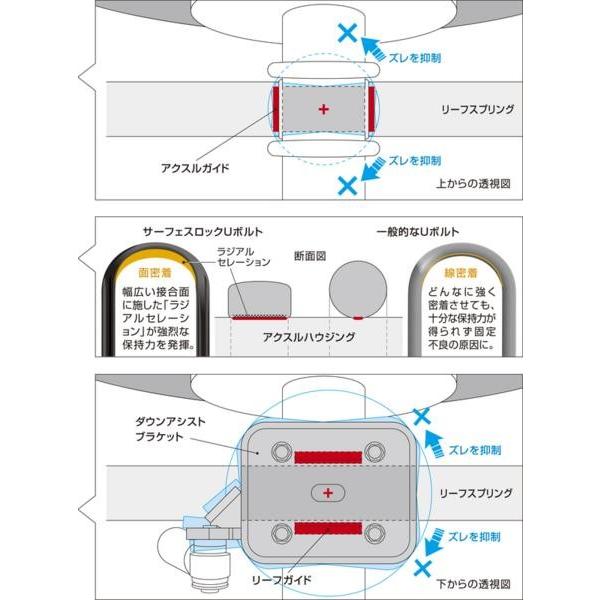 ズレを抑制

リーフスプリング

アクスルガイド

ズレを抑制

上からの透視図

サーフェスロックUボルト

一般的なUボルト

ラジアルセレーション

断面図

面密着

幅広い接合面に施した「ラジアルセレーション」が強烈な保持力を発揮。

アクスルハウジング

線密着

どんなに強く密着させても、十分な保持力が得られず固定不良の原因に。

ダウンアシストブラケット

ズレを抑制

リーフスプリング

ズレを抑制

リーフガイド

下からの透視図