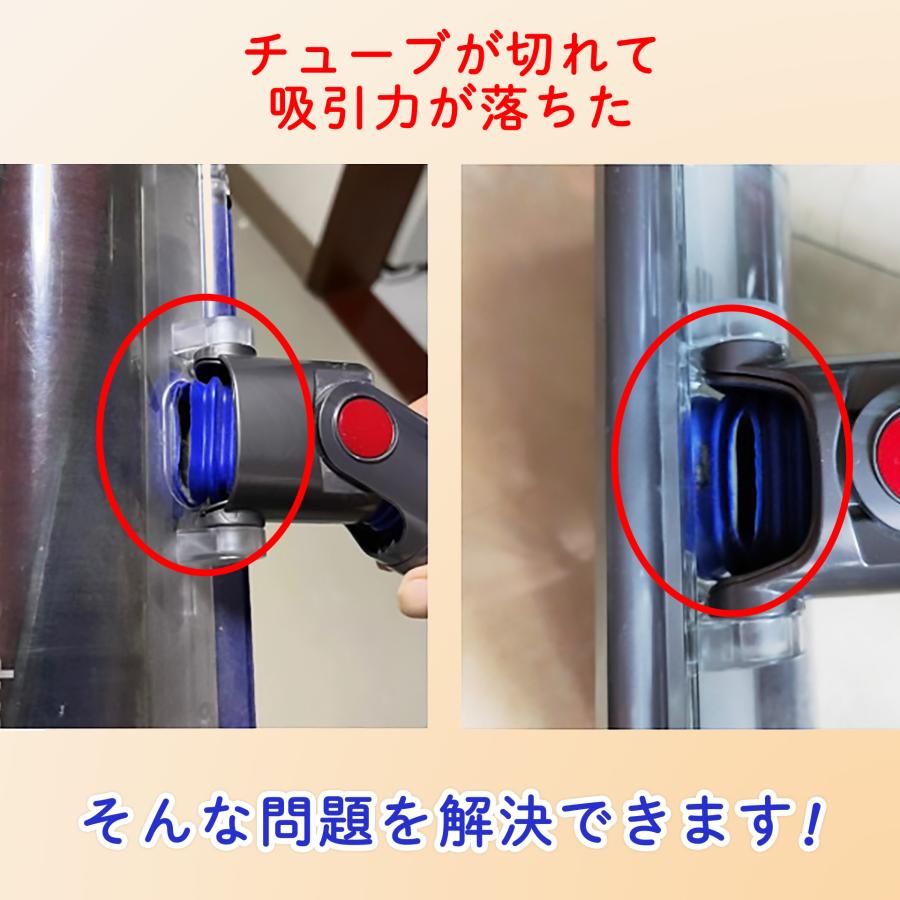 チューブが切れて
吸引力が落ちた

そんな問題を解決できます!