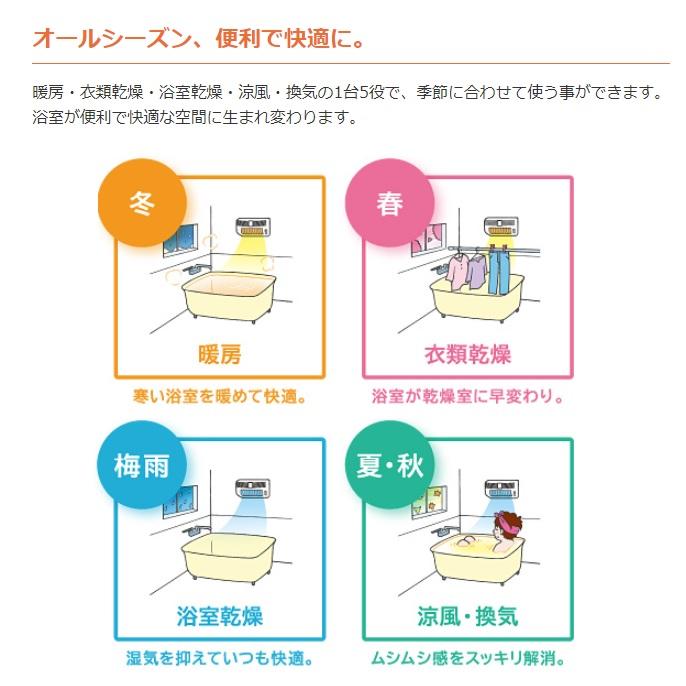 オールシーズン、便利で快適に。

暖房・衣類乾燥・浴室乾燥・涼風・換気の1台5役で、季節に合わせて使う事ができます。浴室が便利で快適な空間に生まれ変わります。

冬

暖房

寒い浴室を暖めて快適。

春

衣類乾燥

浴室が乾燥室に早変わり。

梅雨

浴室乾燥

湿気を抑えていつも快適。

夏・秋

涼風・換気

ムシムシ感をスッキリ解消。