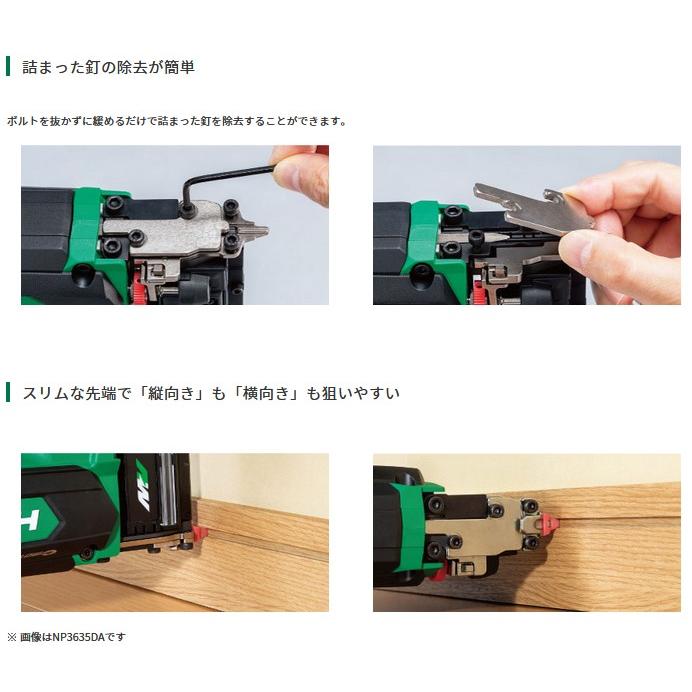 詰まった釘の除去が簡単

ボルトを抜かずに緩めるだけで詰まった釘を除去することができます。

スリムな先端で「縦向き」も「横向き」も狙いやすい

※ 画像はNP3635DAです