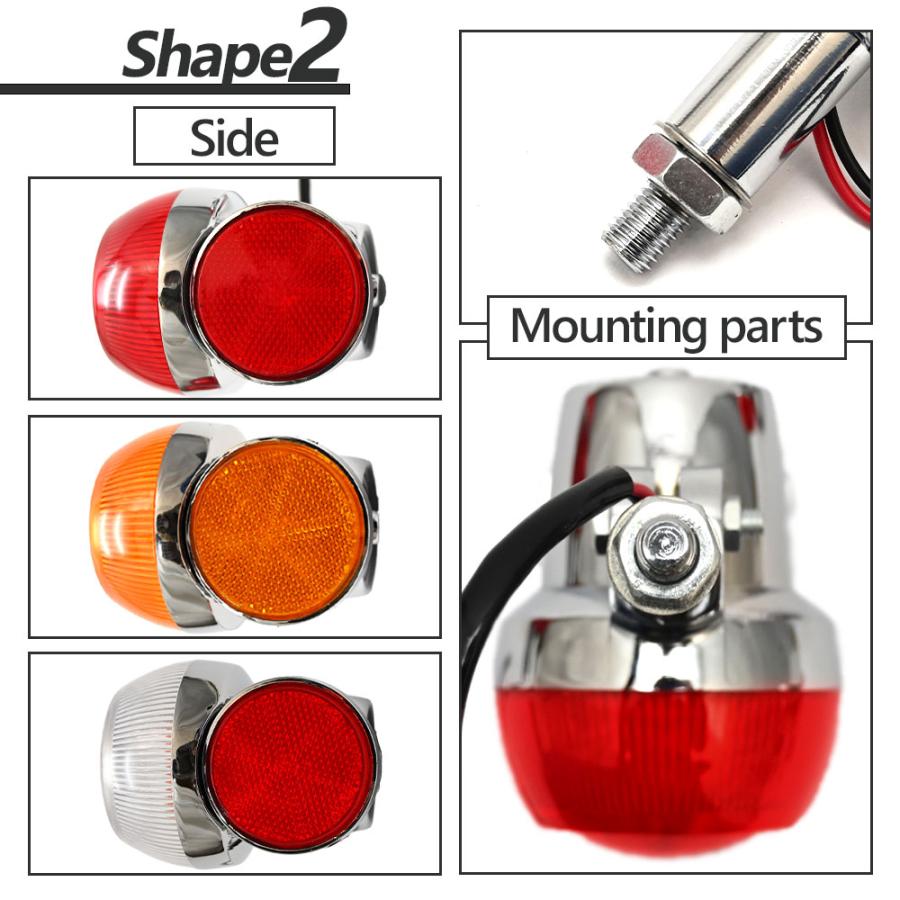 Shape2

Side

Mounting parts