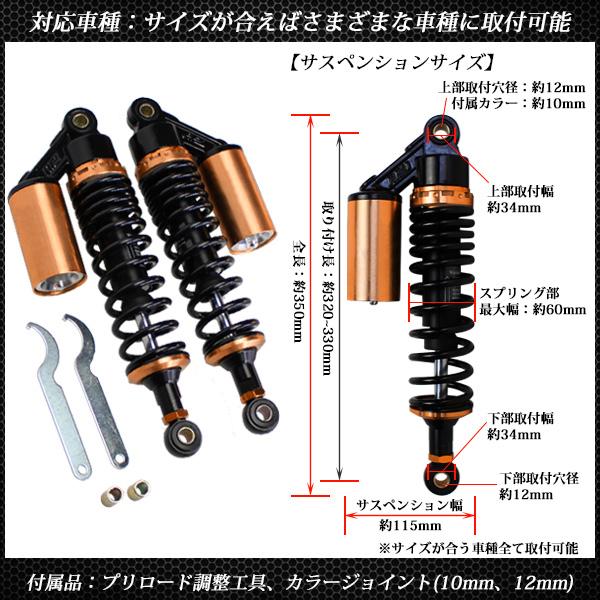 対応車種：サイズが合えばさまざまな車種に取付可能

【サスペンションサイズ】

上部取付穴径：約12mm
付属カラー：約10mm

上部取付幅
約34mm

全長：約350mm

取り付け長：約320~330mm

スプリング部
最大幅：約60mm

下部取付幅
約34mm

下部取付穴径
約12mm

サスペンション幅
約115mm

※サイズが合う車種全て取付可能

付属品：プリロード調整工具、カラージョイント(10mm、12mm)