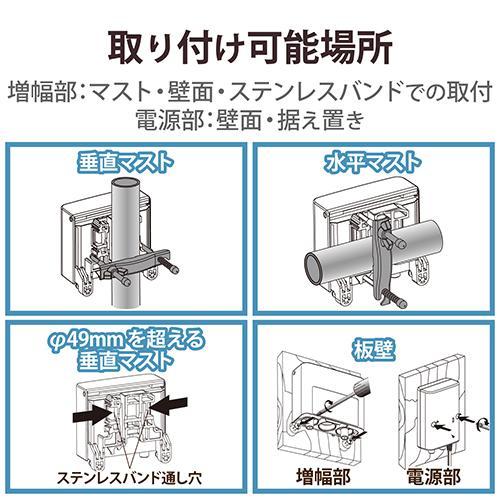 取り付け可能場所

増幅部:マスト・壁面・ステンレスバンドでの取付
電源部:壁面・据え置き

垂直マスト

水平マスト

φ49mmを超える垂直マスト

ステンレスバンド通し穴

板壁

増幅部

電源部