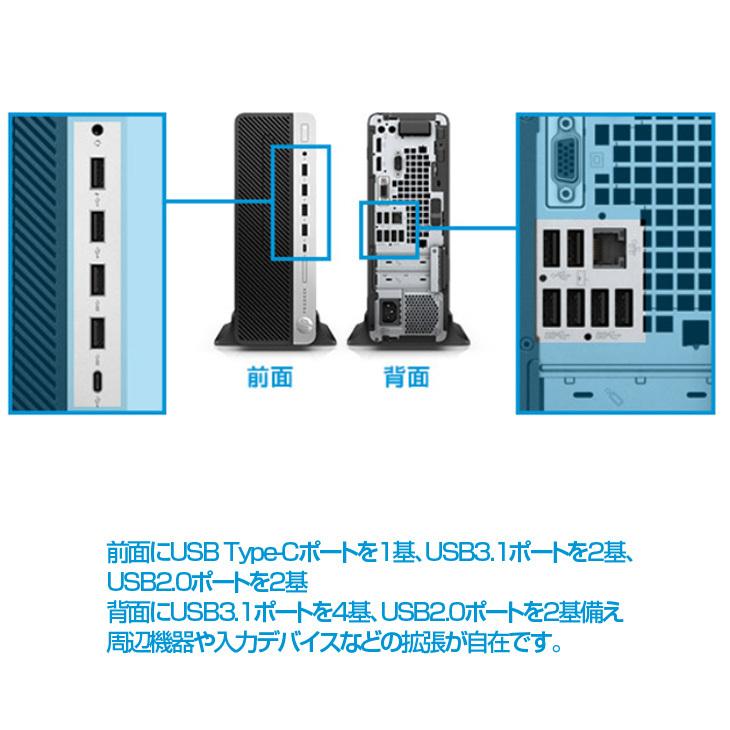 前面

背面

前面にUSB Type-Cポートを1基、USB3.1ポートを2基、USB2.0ポートを2基
背面にUSB3.1ポートを4基、USB2.0ポートを2基備え
周辺機器や入力デバイスなどの拡張が自在です。