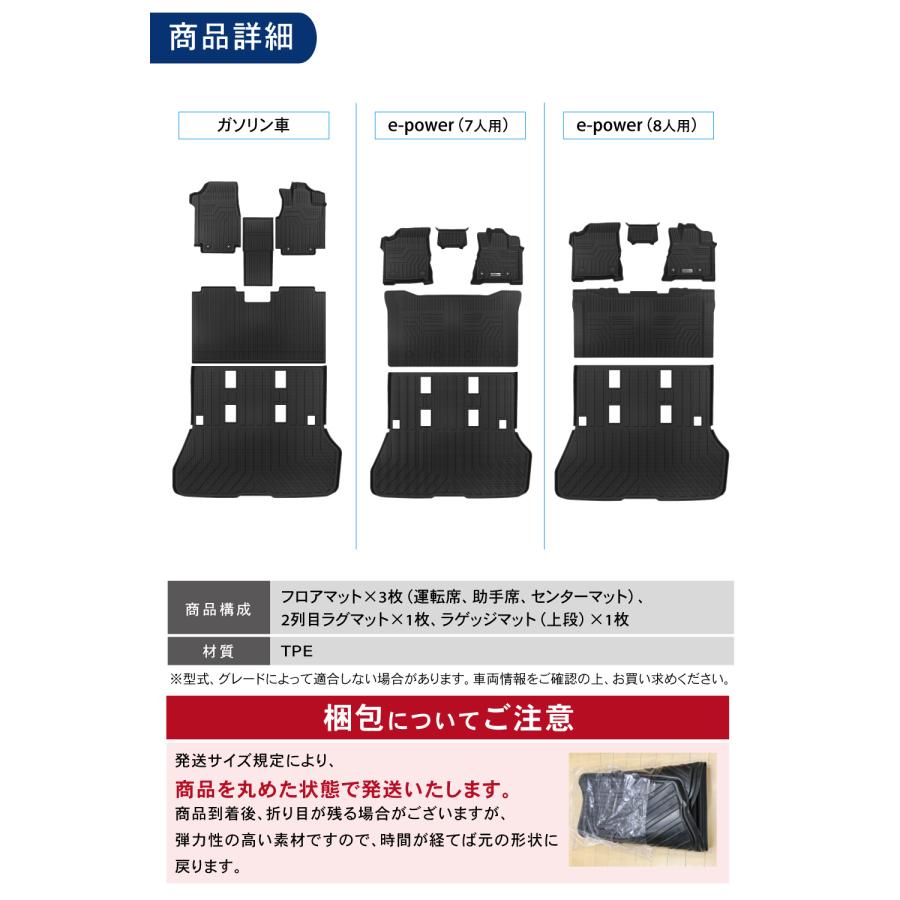 商品詳細

ガソリン車

e-power（7人用）

e-power（8人用）

| 商品構成 | フロアマット×3枚（運転席、助手席、センターマット）、2列目ラグマット×1枚、ラゲッジマット（上段）×1枚 |
|---|---|
| 材質 | TPE |

※型式、グレードによって適合しない場合があります。車両情報をご確認の上、お買い求めください。

梱包についてご注意

発送サイズ規定により、
商品を丸めた状態で発送いたします。
商品到着後、折り目が残る場合がございますが、弾力性の高い素材ですので、時間が経てば元の形状に戻ります。