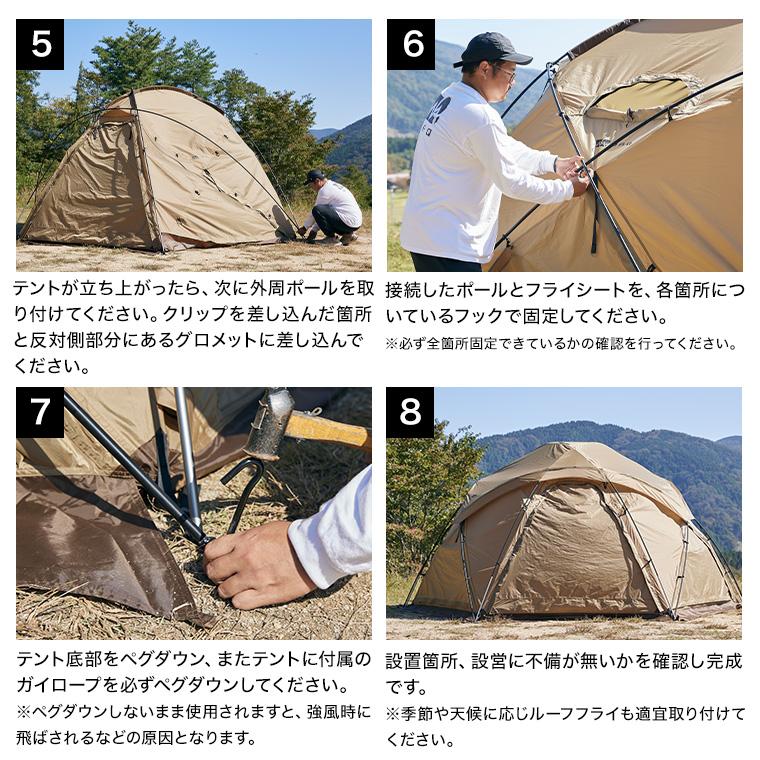 5

テントが立ち上がったら、次に外周ポールを取り付けてください。クリップを差し込んだ箇所と反対側部分にあるグロメットに差し込んでください。

6

接続したポールとフライシートを、各箇所についているフックで固定してください。
※必ず全箇所固定できているかの確認を行ってください。

7

テント底部をペグダウン、またテントに付属のガイロープを必ずペグダウンしてください。
※ペグダウンしないまま使用されますと、強風時に飛ばされるなどの原因となります。

8

設置箇所、設営に不備が無いかを確認し完成です。
※季節や天候に応じルーフフライも適宜取り付けてください。