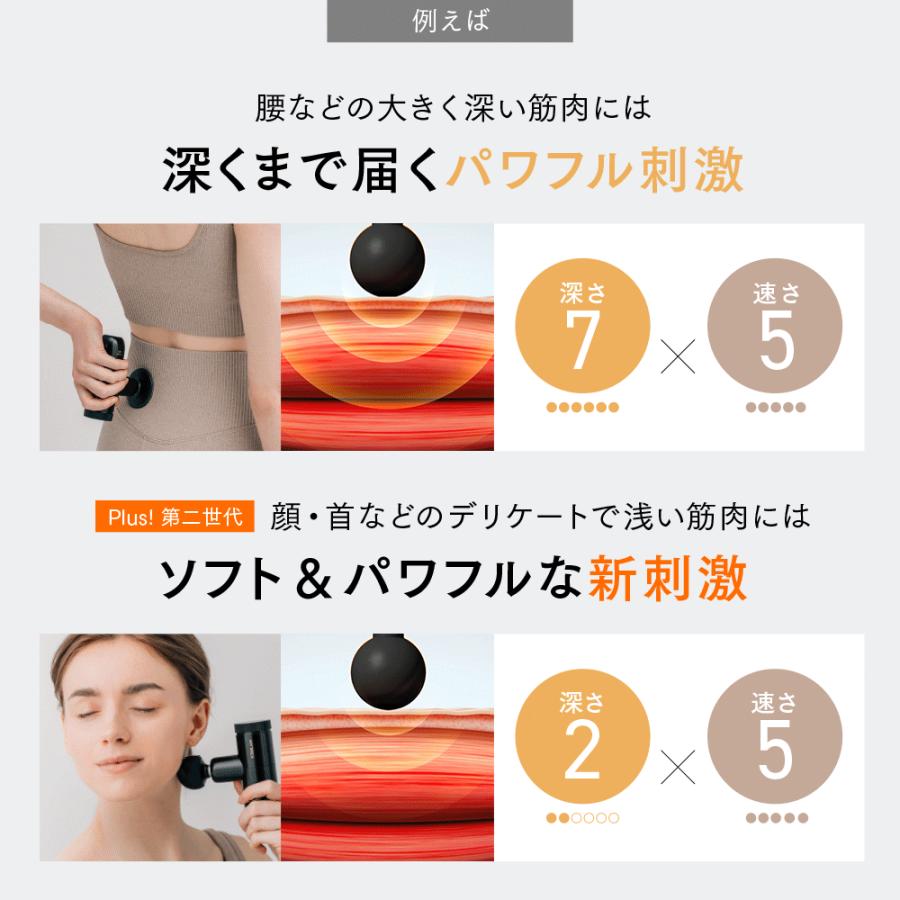 例えば

腰などの大きく深い筋肉には

深くまで届くパワフル刺激

深さ
7

×

速さ
5

Plus! 第二世代 顔・首などのデリケートで浅い筋肉には

ソフト＆パワフルな新刺激

深さ
2

×

速さ
5