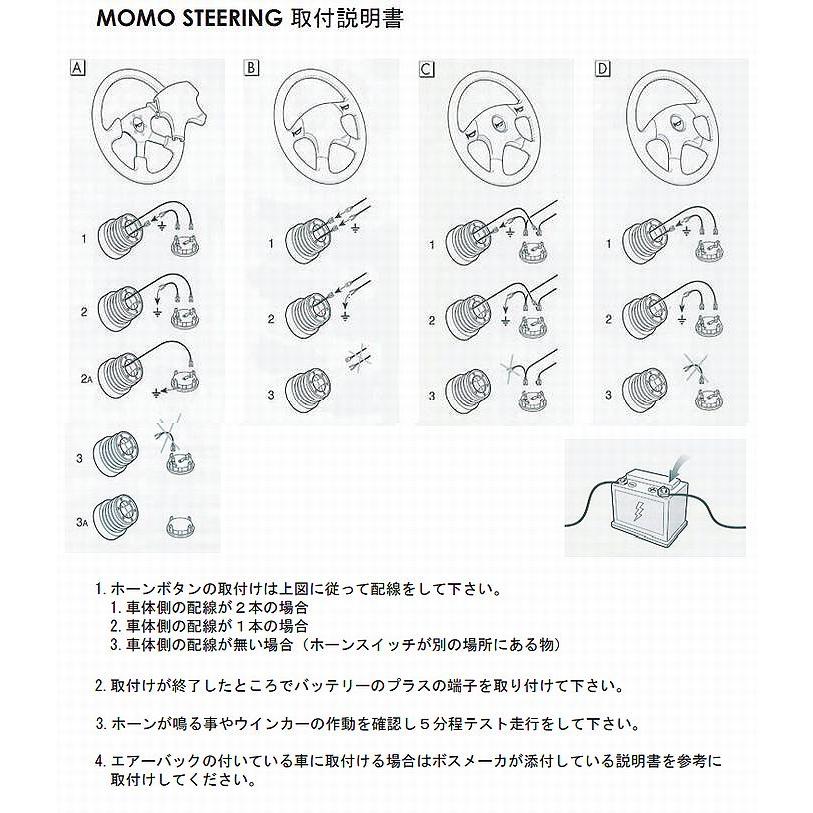 MOMO STEERING 取付説明書

A

1

2

2A

3

3A

B

1

2

3

C

1

2

3

D

1

2

3

1. ホーンボタンの取付けは上図に従って配線をして下さい。
1. 車体側の配線が２本の場合
2. 車体側の配線が１本の場合
3. 車体側の配線が無い場合（ホーンスイッチが別の場所にある物）

2. 取付けが終了したところでバッテリーのプラスの端子を取り付けて下さい。

3. ホーンが鳴る事やウインカーの作動を確認し５分程テスト走行をして下さい。

4. エアーバックの付いている車に取付ける場合はボスメーカが添付している説明書を参考に取付けしてください。