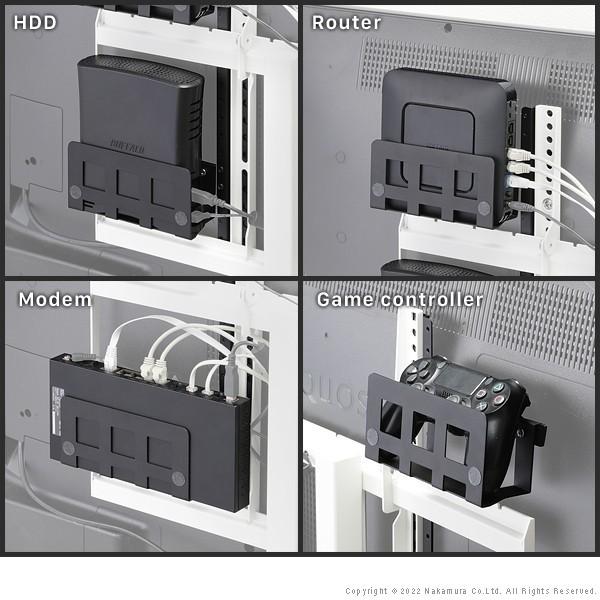 HDD

BUFFALO

Router

Modem

Game controller

Copyright © 2022 Nakamura Co.Ltd. All Rights Reserved.