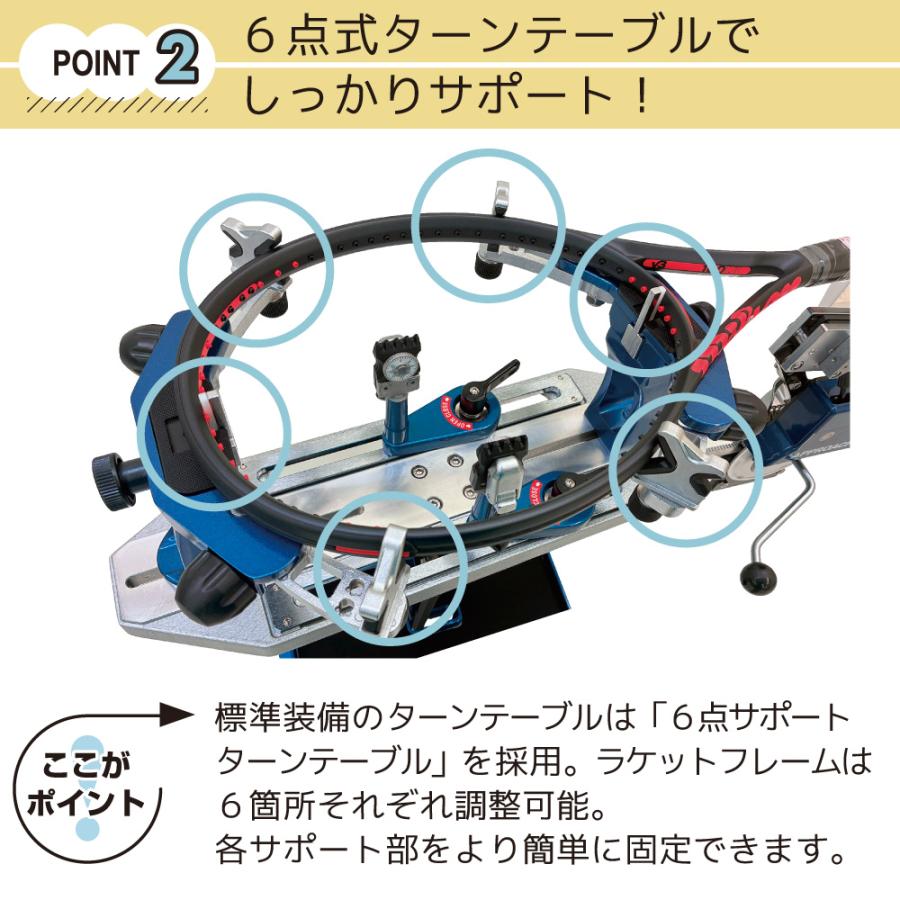 POINT 2

6点式ターンテーブルでしっかりサポート！

OPEN CLOSE

CLOSE

ここがポイント

標準装備のターンテーブルは「6点サポートターンテーブル」を採用。ラケットフレームは6箇所それぞれ調整可能。
各サポート部をより簡単に固定できます。