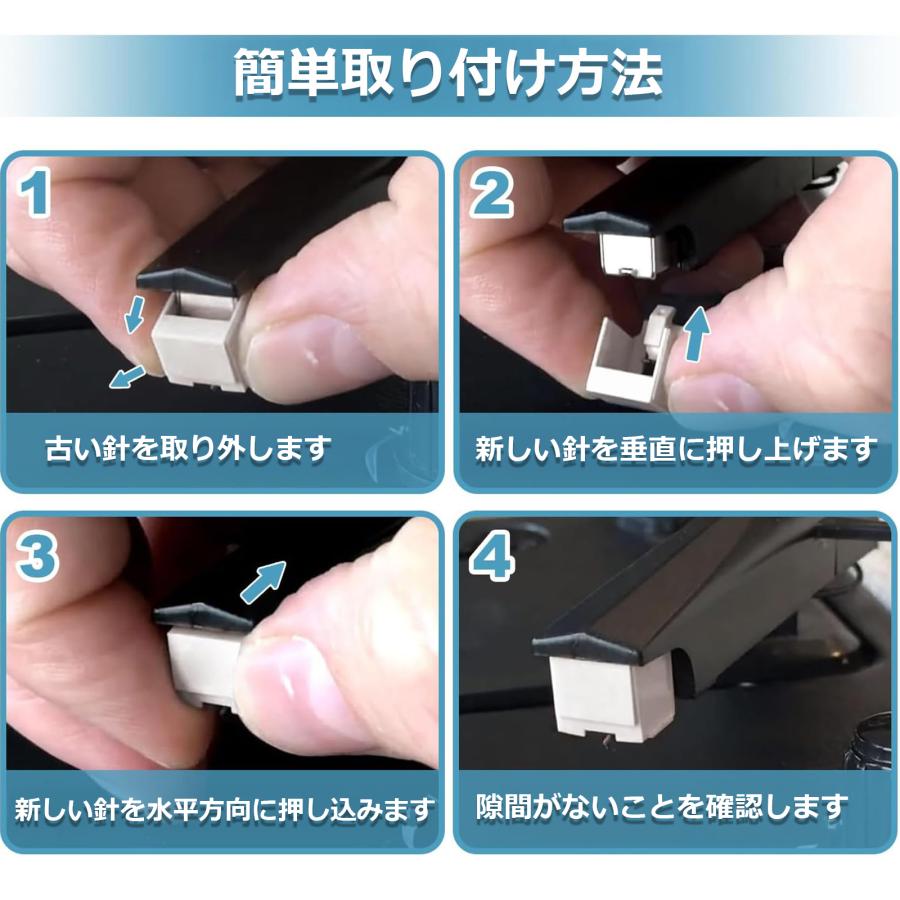 簡単取り付け方法

1

古い針を取り外します

2

新しい針を垂直に押し上げます

3

新しい針を水平方向に押し込みます

4

隙間がないことを確認します