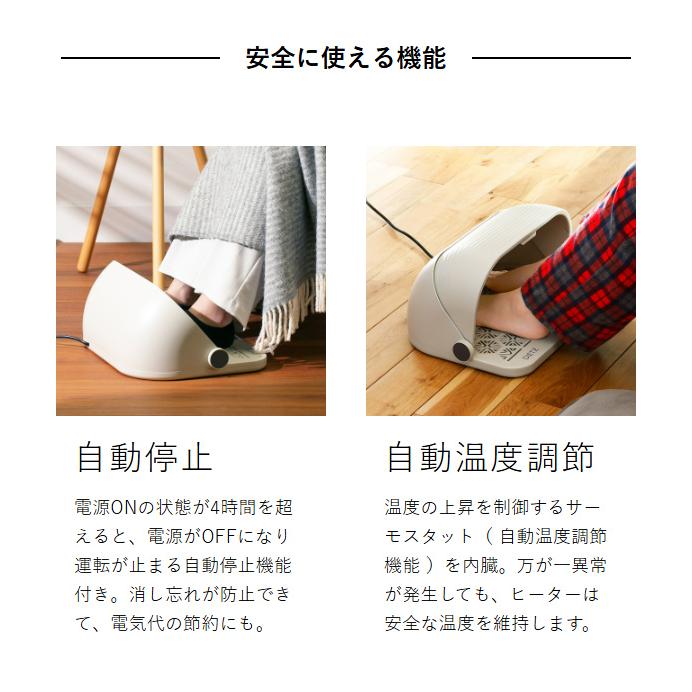 安全に使える機能

自動停止

電源ONの状態が4時間を超えると、電源がOFFになり運転が止まる自動停止機能付き。消し忘れが防止できて、電気代の節約にも。

自動温度調節

温度の上昇を制御するサーモスタット（自動温度調節機能）を内臓。万が一異常が発生しても、ヒーターは安全な温度を維持します。