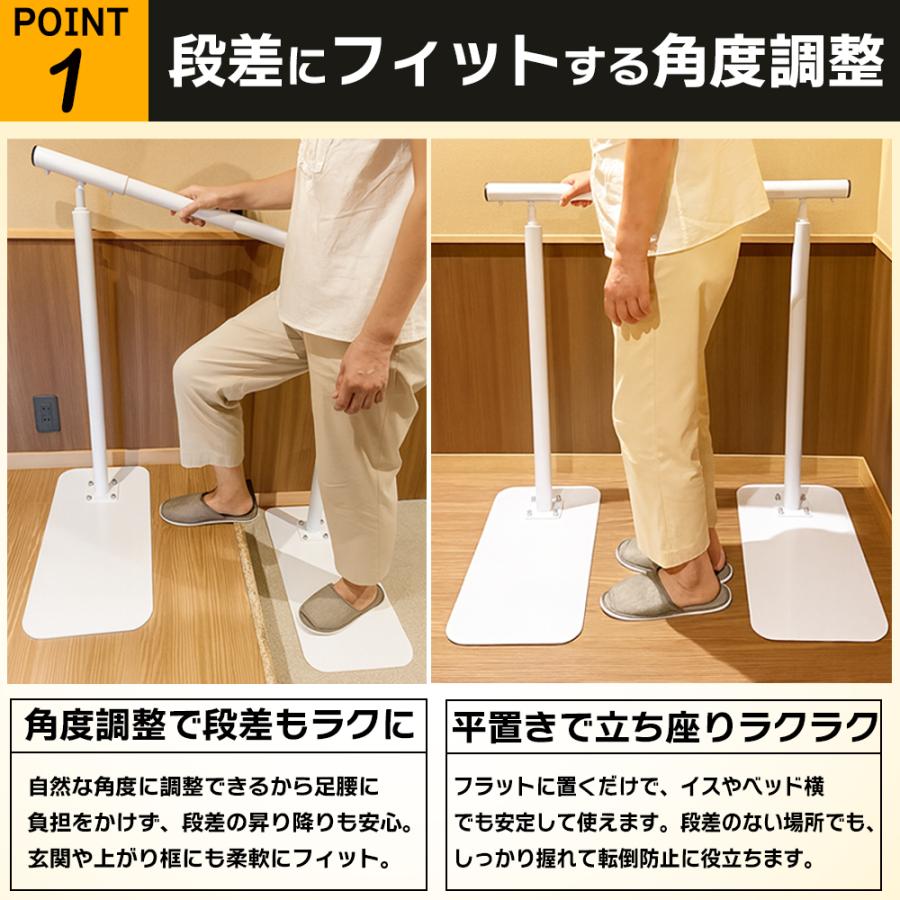 POINT 1

段差にフィットする角度調整

角度調整で段差もラクに

自然な角度に調整できるから足腰に負担をかけず、段差の昇り降りも安心。玄関や上がり框にも柔軟にフィット。

平置きで立ち座りラクラク

フラットに置くだけで、イスやベッド横でも安定して使えます。段差のない場所でも、しっかり握れて転倒防止に役立ちます。