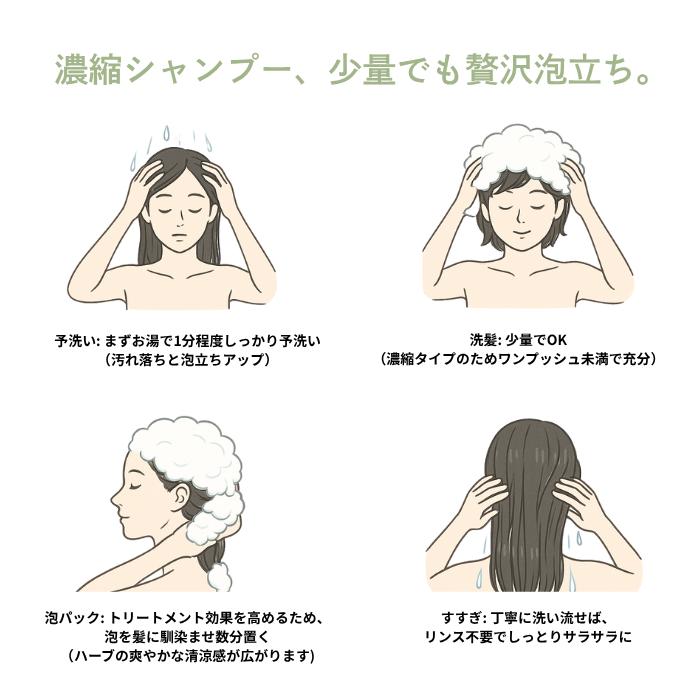 濃縮シャンプー、少量でも贅沢泡立ち。

予洗い: まずお湯で1分程度しっかり予洗い
（汚れ落ちと泡立ちアップ）

洗髪: 少量でOK
（濃縮タイプのためワンプッシュ未満で充分）

泡パック: トリートメント効果を高めるため、
泡を髪に馴染ませ数分置く
（ハーブの爽やかな清涼感が広がります）

すすぎ: 丁寧に洗い流せば、
リンス不要でしっとりサラサラに