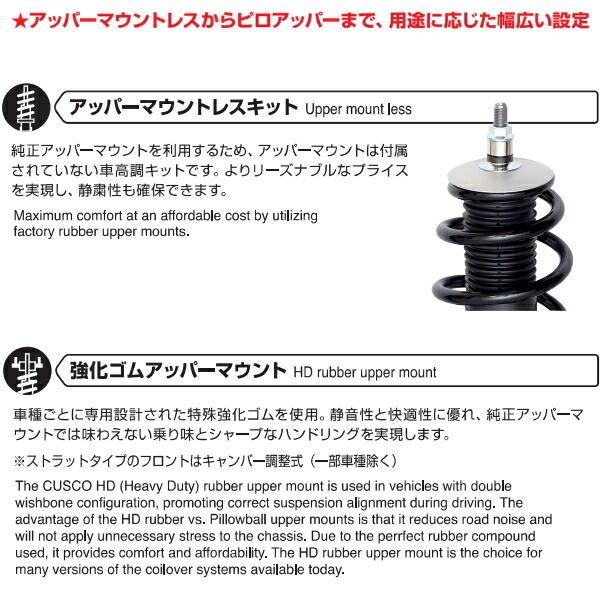 ★アッパーマウントレスからピロアッパーまで、用途に応じた幅広い設定

アッパーマウントレスキット Upper mount less

純正アッパーマウントを利用するため、アッパーマウントは付属されていない車高調キットです。よりリーズナブルなプライスを実現し、静粛性も確保できます。

Maximum comfort at an affordable cost by utilizing factory rubber upper mounts.

強化ゴムアッパーマウント HD rubber upper mount

車種ごとに専用設計された特殊強化ゴムを使用。静音性と快適性に優れ、純正アッパーマウントでは味わえない乗り味とシャープなハンドリングを実現します。

※ストラットタイプのフロントはキャンバー調整式（一部車種除く）

The CUSCO HD (Heavy Duty) rubber upper mount is used in vehicles with double wishbone configuration, promoting correct suspension alignment during driving. The advantage of the HD rubber vs. Pillowball upper mounts is that it reduces road noise and will not apply unnecessary stress to the chassis. Due to the perrfect rubber compound used, it provides comfort and affordability. The HD rubber upper mount is the choice for many versions of the coilover systems available today.