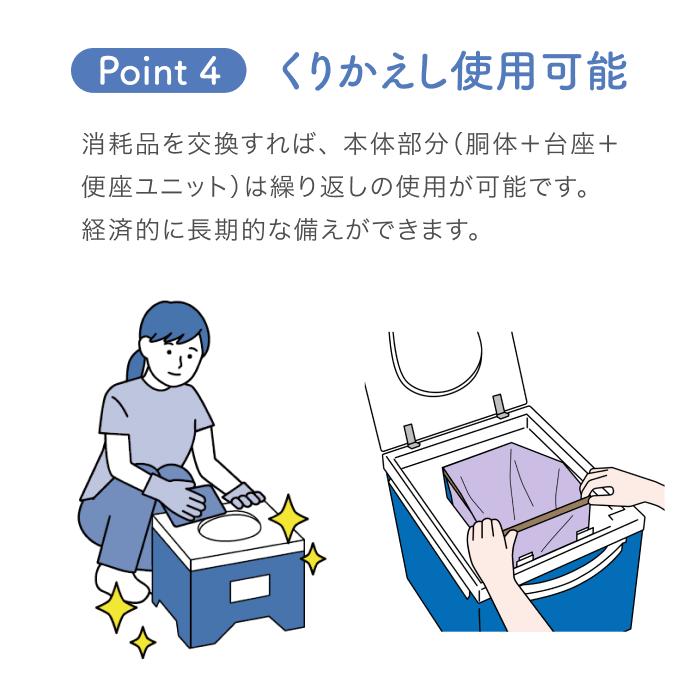 Point 4 くりかえし使用可能

消耗品を交換すれば、本体部分（胴体＋台座＋便座ユニット）は繰り返しの使用が可能です。経済的に長期的な備えができます。