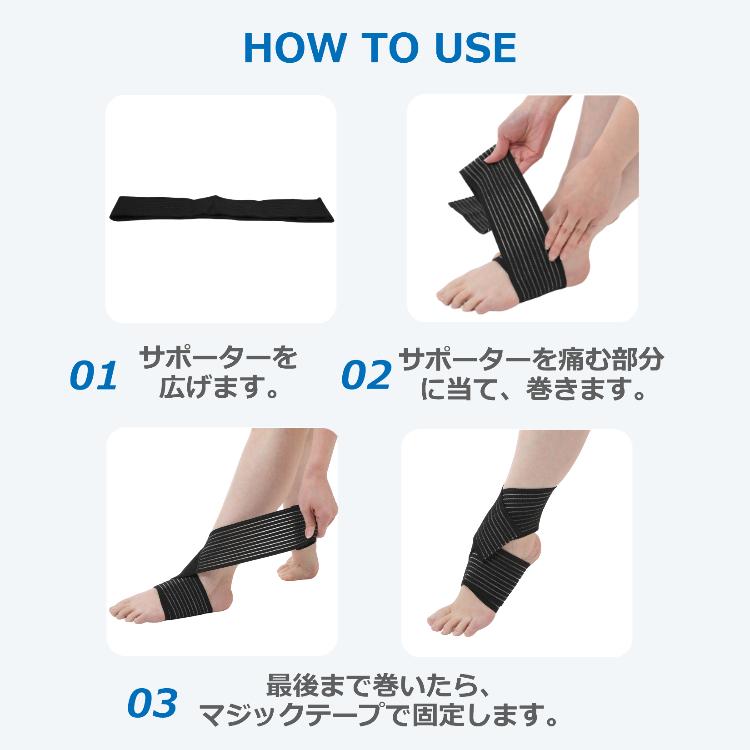 HOW TO USE

01 サポーターを広げます。

02 サポーターを痛む部分に当て、巻きます。

03 最後まで巻いたら、マジックテープで固定します。