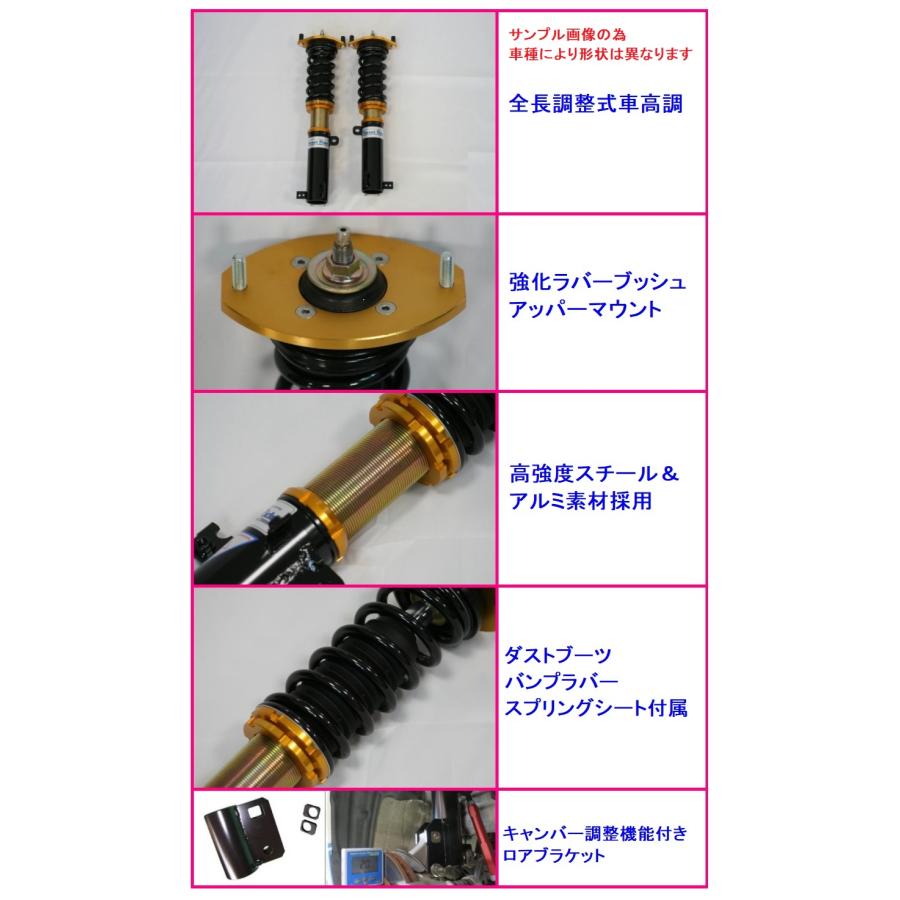 サンプル画像の為
車種により形状は異なります

全長調整式車高調

強化ラバーブッシュ
アッパーマウント

高強度スチール＆
アルミ素材採用

ダストブーツ
バンプラバー
スプリングシート付属

キャンバー調整機能付き
ロアブラケット