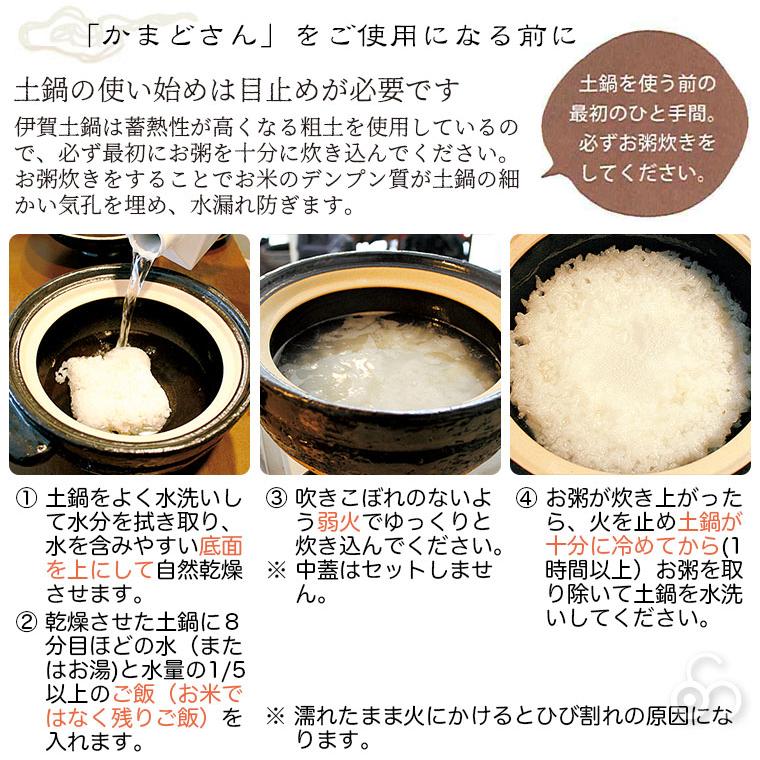 「かまどさん」をご使用になる前に

土鍋の使い始めは目止めが必要です

伊賀土鍋は蓄熱性が高くなる粗土を使用しているので、必ず最初にお粥を十分に炊き込んでください。お粥炊きをすることでお米のデンプン質が土鍋の細かい気孔を埋め、水漏れ防ぎます。

土鍋を使う前の最初のひと手間。必ずお粥炊きをしてください。

① 土鍋をよく水洗いして水分を拭き取り、水を含みやすい底面を上にして自然乾燥させます。

② 乾燥させた土鍋に8分目ほどの水（またはお湯)と水量の1/5以上のご飯（お米ではなく残りご飯）を入れます。

③ 吹きこぼれのないよう弱火でゆっくりと炊き込んでください。
※ 中蓋はセットしません。

④ お粥が炊き上がったら、火を止め土鍋が十分に冷めてから(1時間以上）お粥を取り除いて土鍋を水洗いしてください。

※ 濡れたまま火にかけるとひび割れの原因になります。