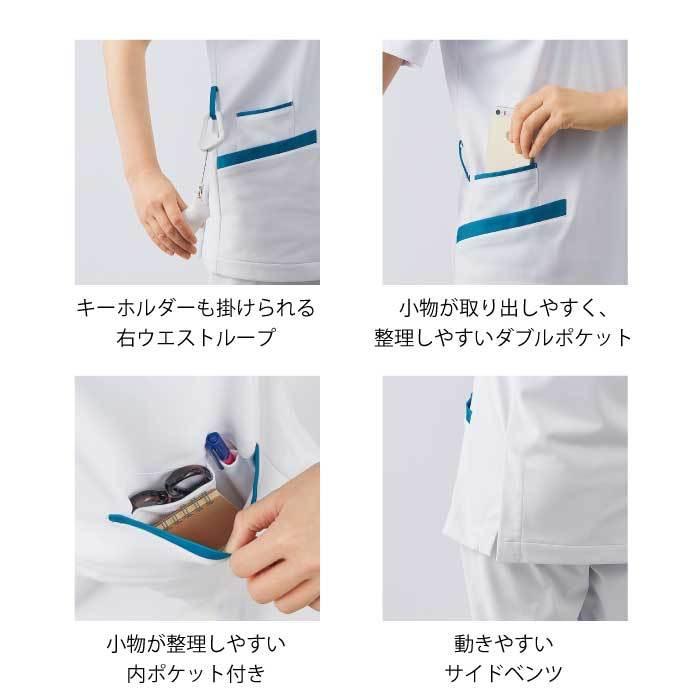 キーホルダーも掛けられる
右ウエストループ

小物が取り出しやすく、
整理しやすいダブルポケット

小物が整理しやすい
内ポケット付き

動きやすい
サイドベンツ