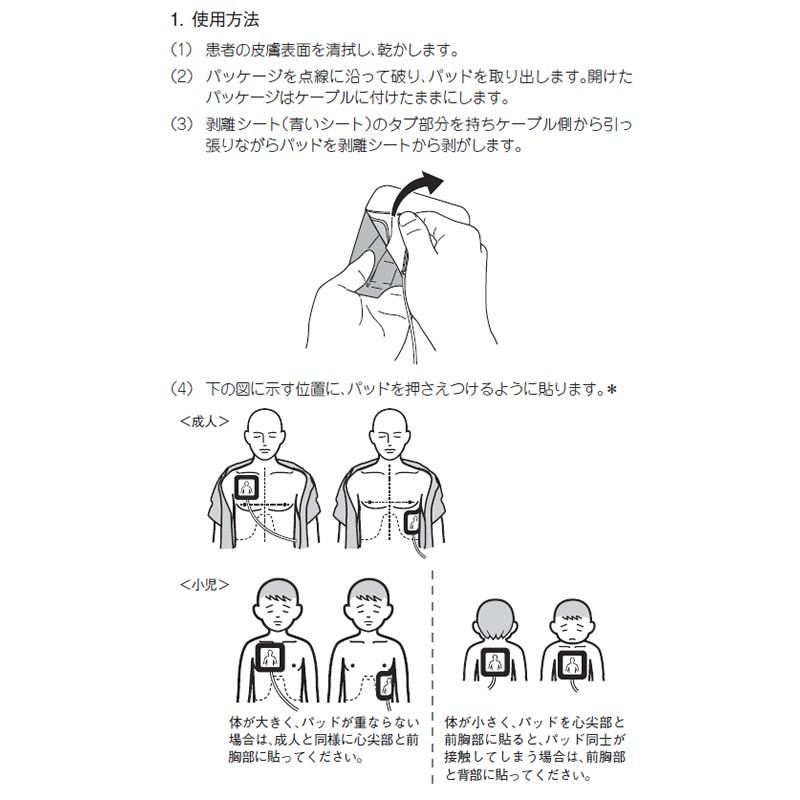 1. 使用方法

(1) 患者の皮膚表面を清拭し、乾かします。

(2) パッケージを点線に沿って破り、パッドを取り出します。開けたパッケージはケーブルに付けたままにします。

(3) 剥離シート(青いシート)のタブ部分を持ちケーブル側から引っ張りながらパッドを剥離シートから剥がします。

(4) 下の図に示す位置に、パッドを押さえつけるように貼ります。*

<成人>

<小児>

体が大きく、パッドが重ならない場合は、成人と同様に心尖部と前胸部に貼ってください。

体が小さく、パッドを心尖部と前胸部に貼ると、パッド同士が接触してしまう場合は、前胸部と背部に貼ってください。