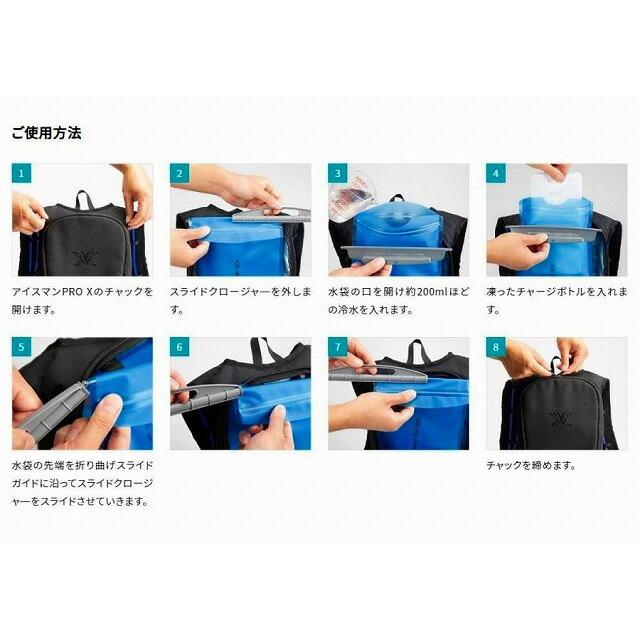 ご使用方法

1

アイスマンPRO Xのチャックを開けます。

2

スライドクロージャーを外します。

3

水袋の口を開け約200mlほどの冷水を入れます。

4

凍ったチャージボトルを入れます。

5

水袋の先端を折り曲げスライドガイドに沿ってスライドクロージャーをスライドさせていきます。

6

7

8

チャックを締めます。