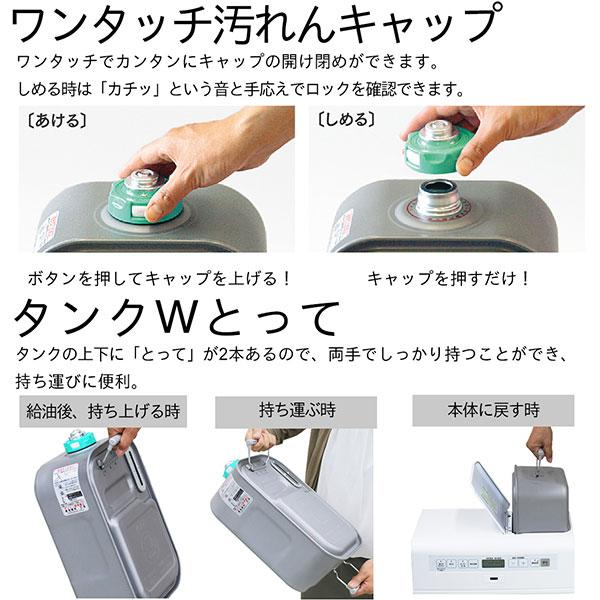 ワンタッチ汚れんキャップ

ワンタッチでカンタンにキャップの開け閉めができます。
しめる時は「カチッ」という音と手応えでロックを確認できます。

〔あける〕

〔しめる〕

ボタンを押してキャップを上げる！

キャップを押すだけ！

タンクWとって

タンクの上下に「とって」が2本あるので、両手でしっかり持つことができ、持ち運びに便利。

給油後、持ち上げる時

持ち運ぶ時

本体に戻す時