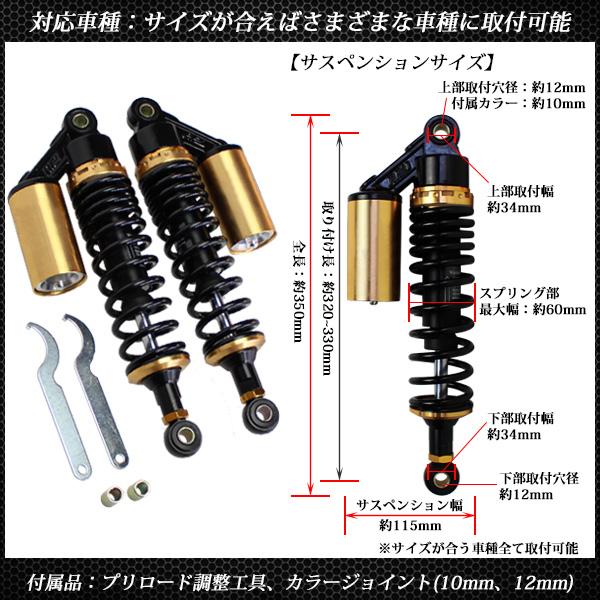 対応車種：サイズが合えばさまざまな車種に取付可能

【サスペンションサイズ】

上部取付穴径：約12mm
付属カラー：約10mm

上部取付幅
約34mm

全長：約350mm

取り付け長：約320~330mm

スプリング部
最大幅：約60mm

下部取付幅
約34mm

下部取付穴径
約12mm

サスペンション幅
約115mm

※サイズが合う車種全て取付可能

付属品：プリロード調整工具、カラージョイント(10mm、12mm)