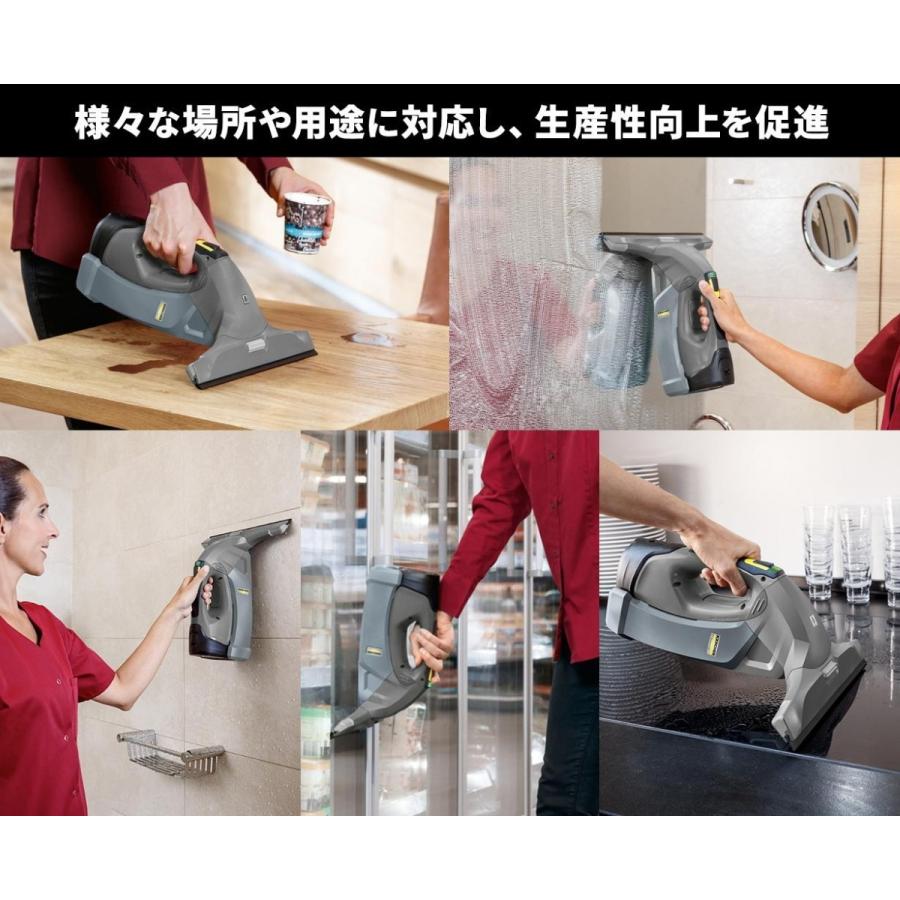 様々な場所や用途に対応し、生産性向上を促進