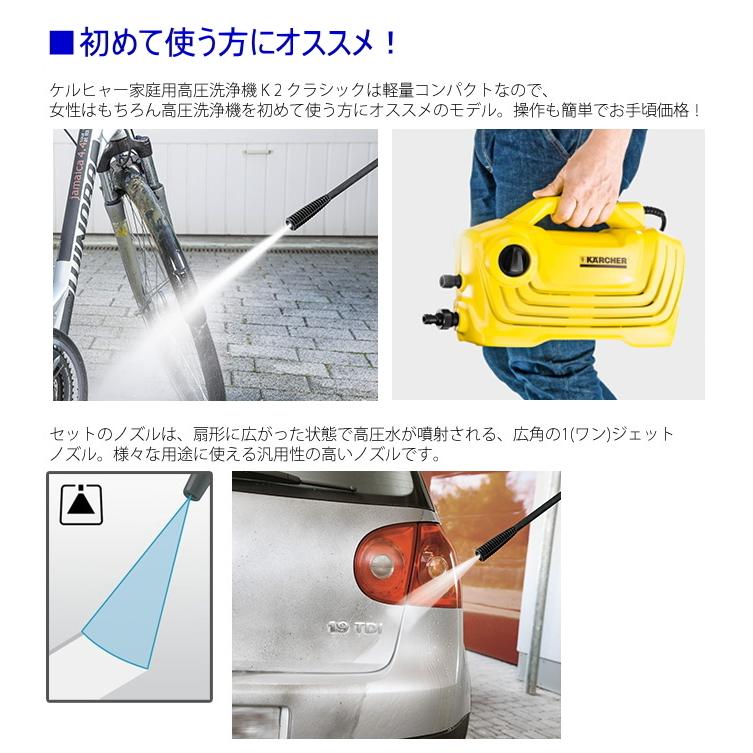 ■初めて使う方にオススメ！

ケルヒャー家庭用高圧洗浄機 K 2 クラシックは軽量コンパクトなので、女性はもちろん高圧洗浄機を初めて使う方にオススメのモデル。操作も簡単でお手頃価格！

Jamaica 4.0

KÄRCHER

セットのノズルは、扇形に広がった状態で高圧水が噴射される、広角の1(ワン)ジェットノズル。様々な用途に使える汎用性の高いノズルです。

1.9 TDI