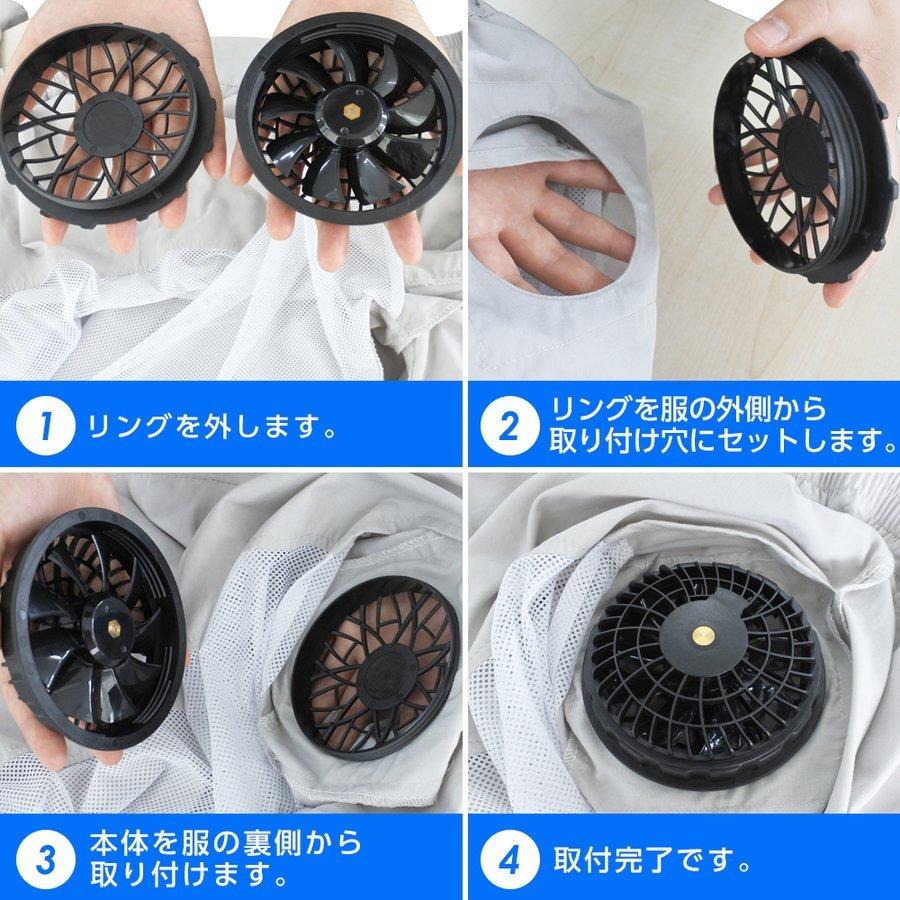 1 リングを外します。

2 リングを服の外側から取り付け穴にセットします。

3 本体を服の裏側から取り付けます。

4 取付完了です。