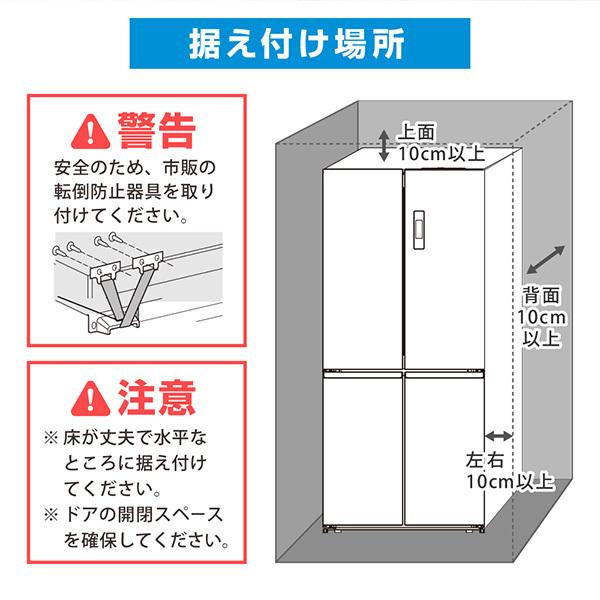 据え付け場所

警告

安全のため、市販の転倒防止器具を取り付けてください。

注意

※ 床が丈夫で水平なところに据え付けてください。

※ ドアの開閉スペースを確保してください。

上面
10cm以上

背面
10cm
以上

左右
10cm以上