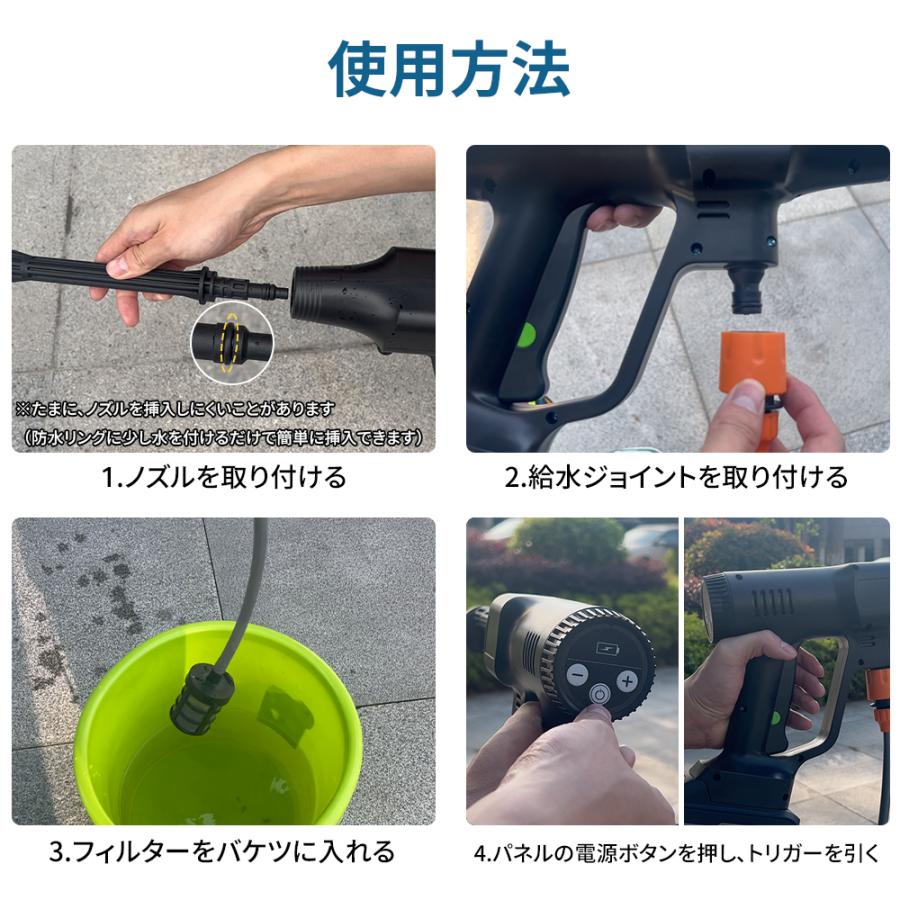 使用方法

※たまに、ノズルを挿入しにくいことがあります
（防水リングに少し水を付けるだけで簡単に挿入できます）

1.ノズルを取り付ける

2.給水ジョイントを取り付ける

3.フィルターをバケツに入れる

4.パネルの電源ボタンを押し、トリガーを引く