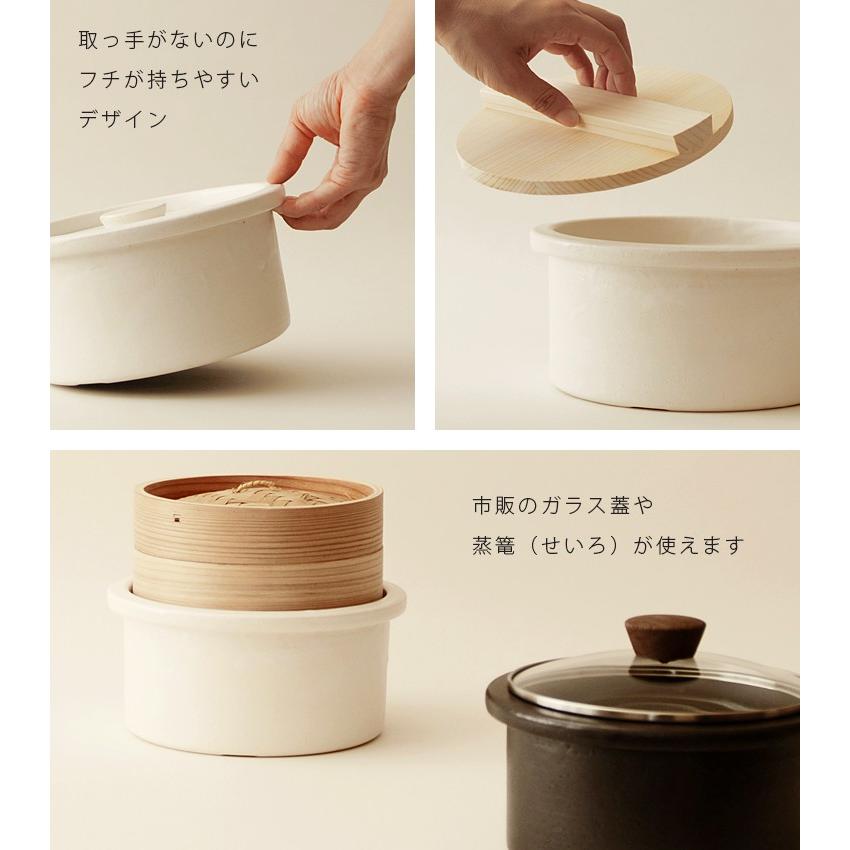 取っ手がないのに
フチが持ちやすい
デザイン

市販のガラス蓋や
蒸篭（せいろ）が使えます