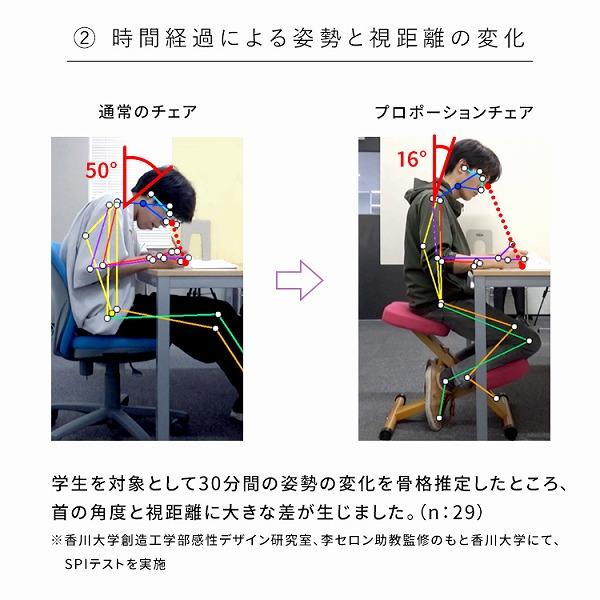 ② 時間経過による姿勢と視距離の変化

通常のチェア

50°

プロポーションチェア

16°

学生を対象として30分間の姿勢の変化を骨格推定したところ、首の角度と視距離に大きな差が生じました。(n:29)

※香川大学創造工学部感性デザイン研究室、李セロン助教監修のもと香川大学にて、SPIテストを実施