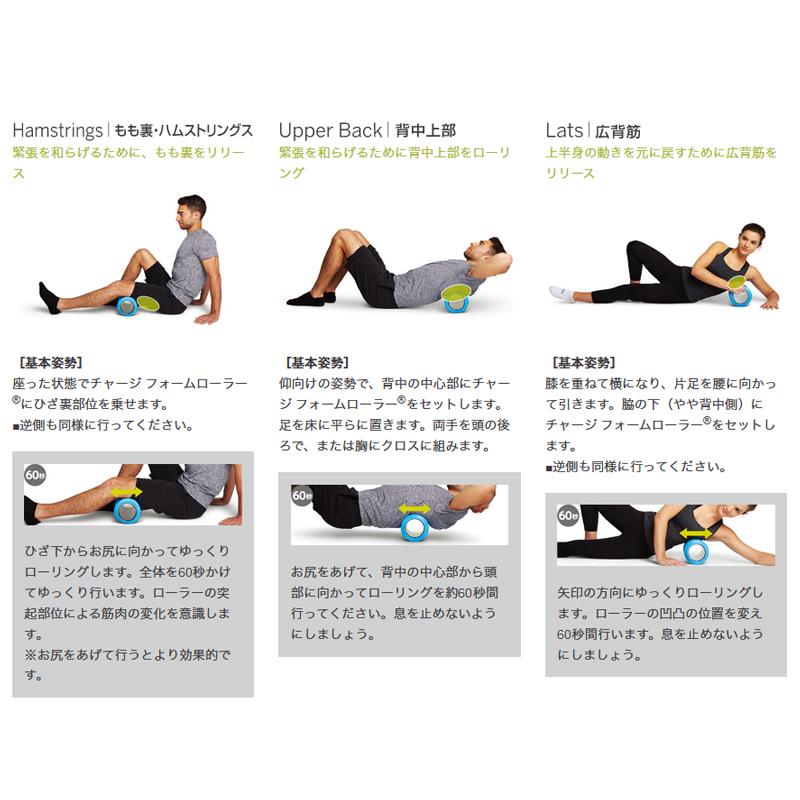 Hamstrings | もも裏・ハムストリングス
緊張を和らげるために、もも裏をリリース

【基本姿勢】
座った状態でチャージ フォームローラー®にひざ裏部位を乗せます。
■逆側も同様に行ってください。

60秒

ひざ下からお尻に向かってゆっくりローリングします。全体を60秒かけてゆっくり行います。ローラーの突起部位による筋肉の変化を意識します。
※お尻をあげて行うとより効果的です。

Upper Back | 背中上部
緊張を和らげるために背中上部をローリング

【基本姿勢】
仰向けの姿勢で、背中の中心部にチャージ フォームローラー®をセットします。足を床に平らに置きます。両手を頭の後ろで、または胸にクロスに組みます。

60秒

お尻をあげて、背中の中心部から頭部に向かってローリングを約60秒間行ってください。息を止めないようにしましょう。

Lats | 広背筋
上半身の動きを元に戻すために広背筋をリリース

【基本姿勢】
膝を重ねて横になり、片足を腰に向かって引きます。脇の下（やや背中側）にチャージ フォームローラー®をセットします。
■逆側も同様に行ってください。

60秒

矢印の方向にゆっくりローリングします。ローラーの凹凸の位置を変え60秒間行います。息を止めないようにしましょう。