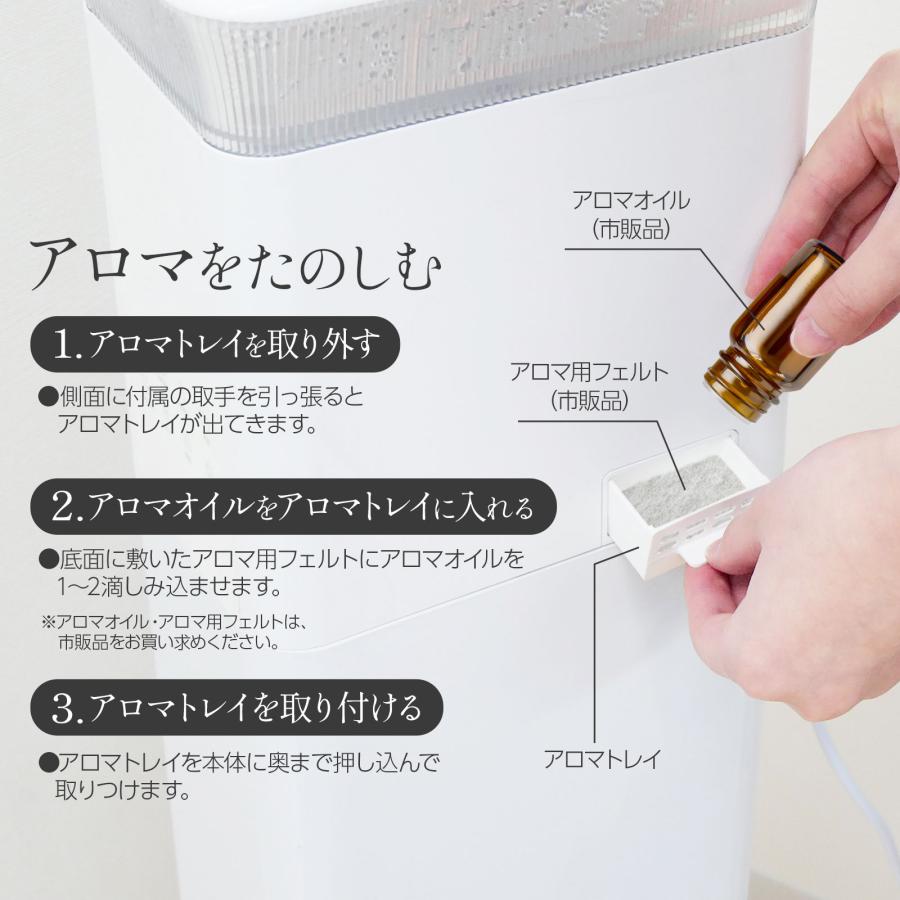 アロマをたのしむ

1.アロマトレイを取り外す

●側面に付属の取手を引っ張るとアロマトレイが出てきます。

2.アロマオイルをアロマトレイに入れる

●底面に敷いたアロマ用フェルトにアロマオイルを1〜2滴しみ込ませます。

※アロマオイル・アロマ用フェルトは、市販品をお買い求めください。

3.アロマトレイを取り付ける

●アロマトレイを本体に奥まで押し込んで取りつけます。

アロマオイル
(市販品)

アロマ用フェルト
(市販品)

アロマトレイ