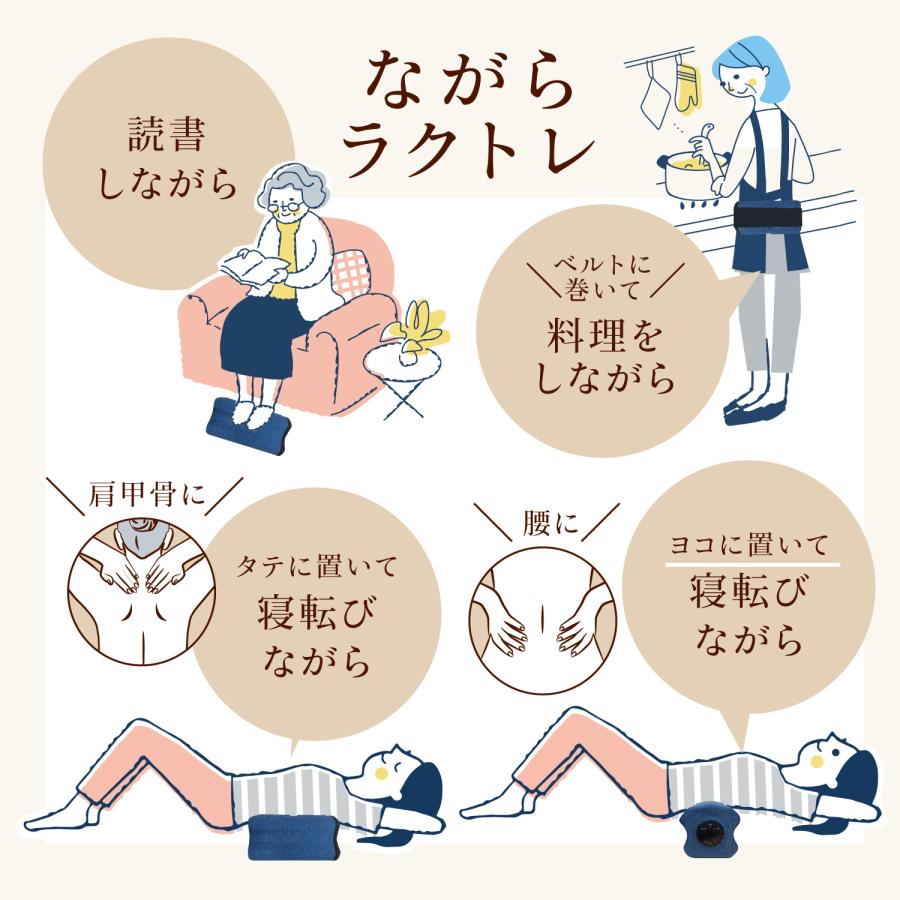 ながら
ラクトレ

読書
しながら

ベルトに
巻いて
料理を
しながら

肩甲骨に

タテに置いて
寝転び
ながら

腰に

ヨコに置いて
寝転び
ながら