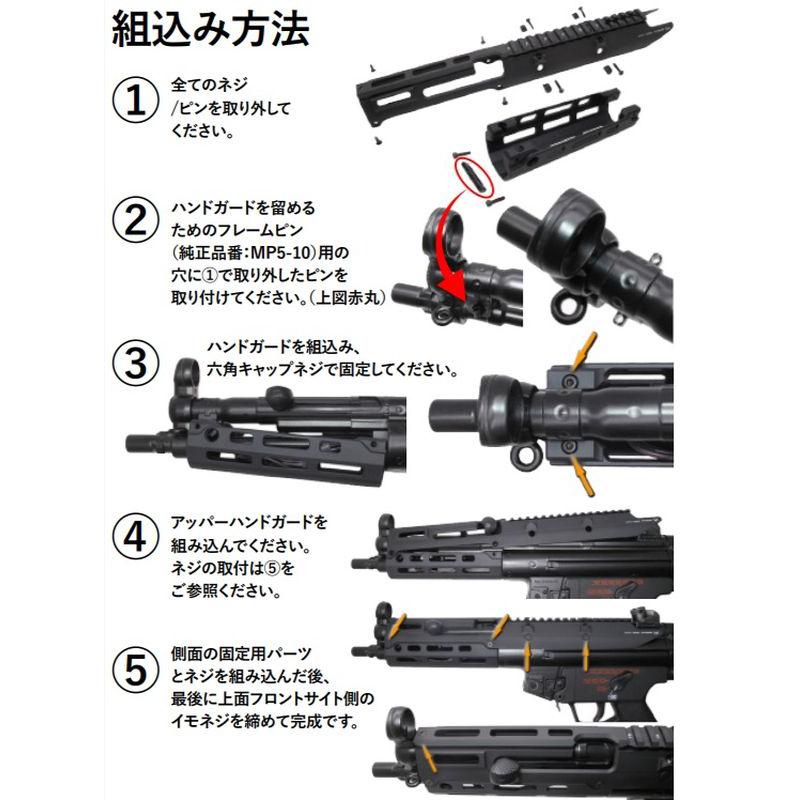 組込み方法

①
全てのネジ/ピンを取り外してください。

②
ハンドガードを留めるためのフレームピン（純正品番：MP5-10）用の穴に①で取り外したピンを取り付けてください。（上図赤丸）

③
ハンドガードを組込み、六角キャップネジで固定してください。

④
アッパーハンドガードを組み込んでください。ネジの取付は⑤をご参照ください。

⑤
側面の固定用パーツとネジを組み込んだ後、最後に上面フロントサイト側のイモネジを締めて完成です。