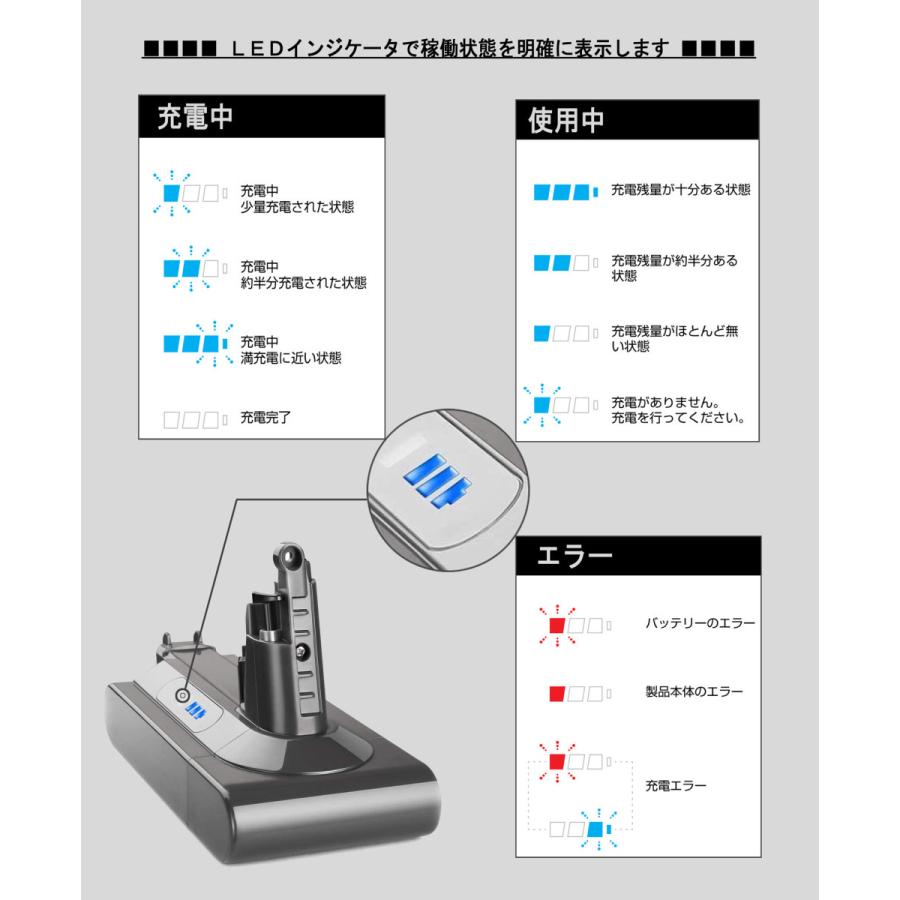 ■■■■ ＬＥＤインジケータで稼働状態を明確に表示します ■■■■

充電中

充電中
少量充電された状態

充電中
約半分充電された状態

充電中
満充電に近い状態

充電完了

使用中

充電残量が十分ある状態

充電残量が約半分ある状態

充電残量がほとんど無い状態

充電がありません。
充電を行ってください。

エラー

バッテリーのエラー

製品本体のエラー

充電エラー