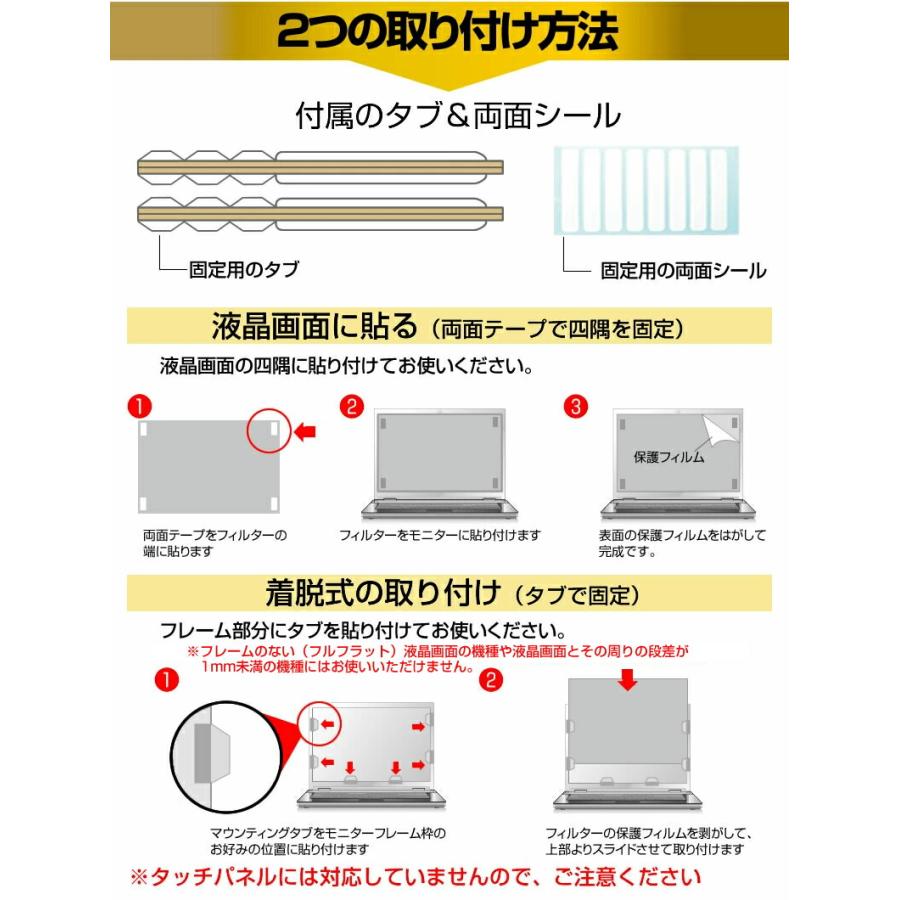 2つの取り付け方法

付属のタブ＆両面シール

固定用のタブ

固定用の両面シール

液晶画面に貼る（両面テープで四隅を固定）

液晶画面の四隅に貼り付けてお使いください。

1

両面テープをフィルターの端に貼ります

2

フィルターをモニターに貼り付けます

3

保護フィルム

表面の保護フィルムをはがして完成です。

着脱式の取り付け（タブで固定）

フレーム部分にタブを貼り付けてお使いください。

※フレームのない（フルフラット）液晶画面の機種や液晶画面とその周りの段差が1mm未満の機種にはお使いいただけません。

1

マウンティングタブをモニターフレーム枠のお好みの位置に貼り付けます

2

フィルターの保護フィルムを剥がして、上部よりスライドさせて取り付けます

※タッチパネルには対応していませんので、ご注意ください