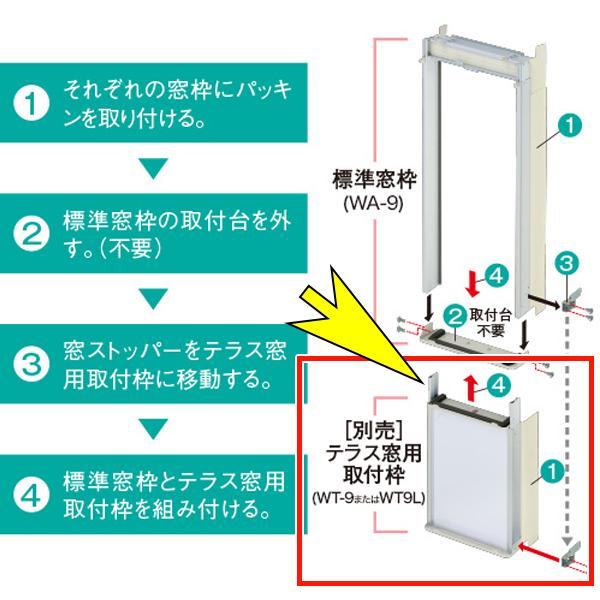 1 それぞれの窓枠にパッキンを取り付ける。

2 標準窓枠の取付台を外す。(不要)

3 窓ストッパーをテラス窓用取付枠に移動する。

4 標準窓枠とテラス窓用取付枠を組み付ける。

標準窓枠
(WA-9)

1

3

4

2 取付台 不要

4

[別売]
テラス窓用
取付枠
(WT-9またはWT9L)

1