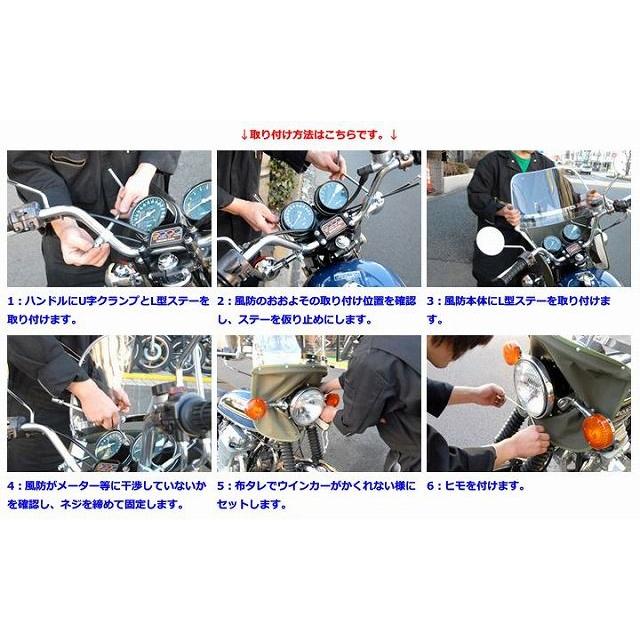 ↓取り付け方法はこちらです。↓

1：ハンドルにU字クランプとL型ステーを取り付けます。

2：風防のおおよその取り付け位置を確認し、ステーを仮り止めにします。

3：風防本体にL型ステーを取り付けます。

4：風防がメーター等に干渉していないかを確認し、ネジを締めて固定します。

5：布タレでウインカーがかくれない様にセットします。

6：ヒモを付けます。