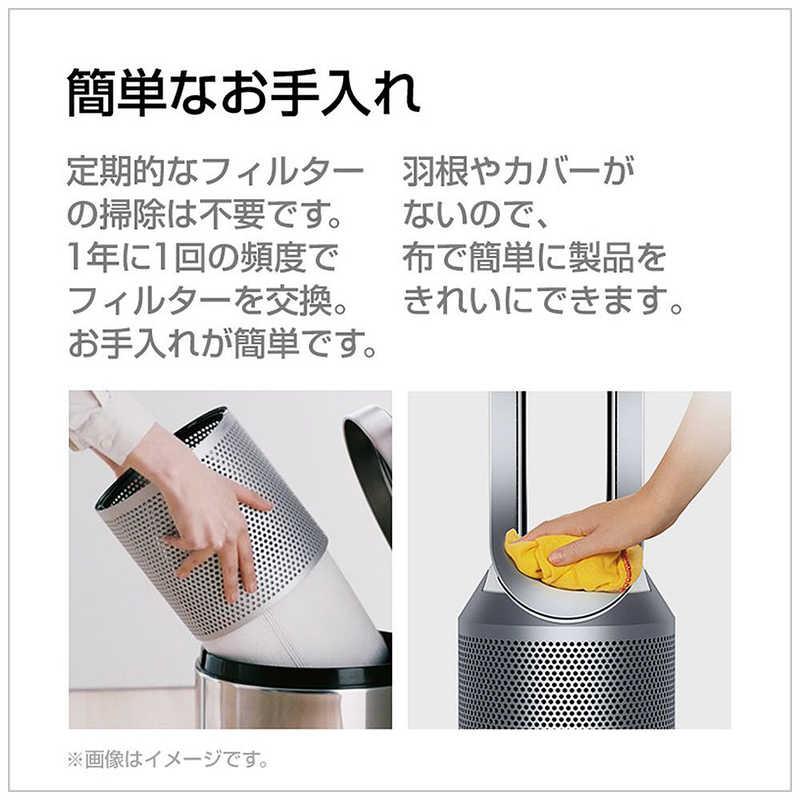 簡単なお手入れ

定期的なフィルターの掃除は不要です。1年に1回の頻度でフィルターを交換。お手入れが簡単です。

羽根やカバーがないので、布で簡単に製品をきれいにできます。

※画像はイメージです。