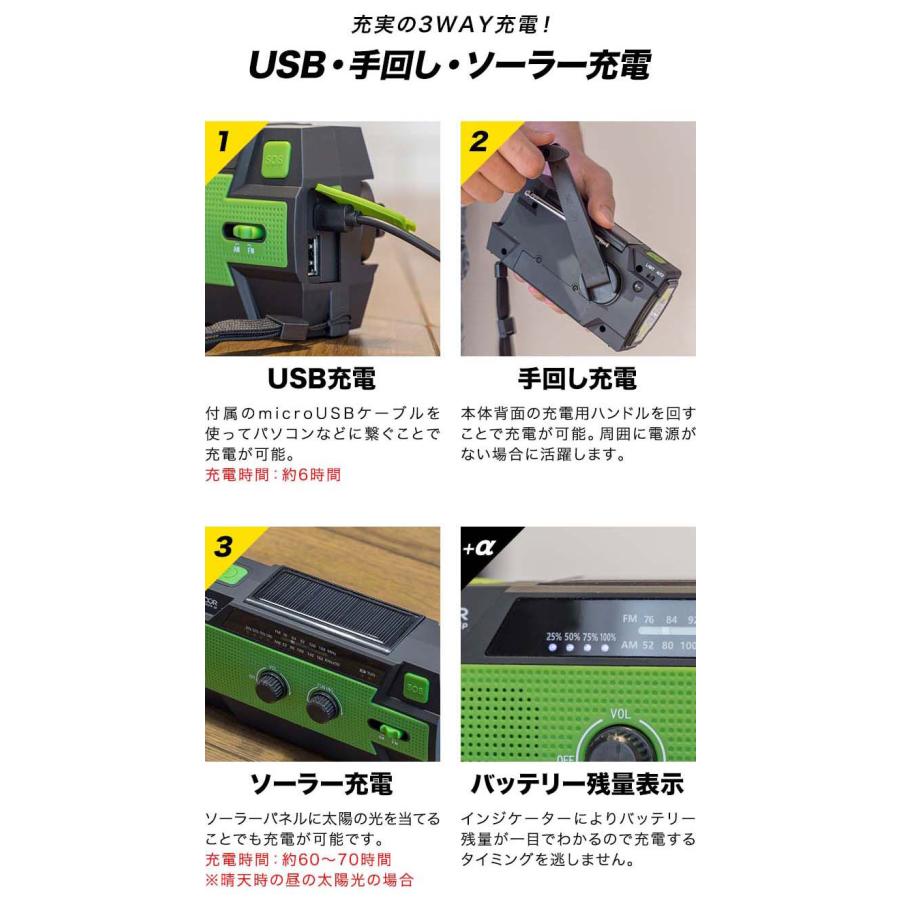 充実の3WAY充電！

USB・手回し・ソーラー充電

1

SOS

AM FM

USB充電

付属のmicroUSBケーブルを使ってパソコンなどに繋ぐことで充電が可能。

充電時間：約6時間

2

手回し充電

本体背面の充電用ハンドルを回すことで充電が可能。周囲に電源がない場合に活躍します。

3

SOS

ソーラー充電

ソーラーパネルに太陽の光を当てることでも充電が可能です。

充電時間：約60〜70時間

※晴天時の昼の太陽光の場合

+α

25% 50% 75% 100%

FM 76 84 92

AM 52 80 100

VOL

OFF

バッテリー残量表示

インジケーターによりバッテリー残量が一目でわかるので充電するタイミングを逃しません。