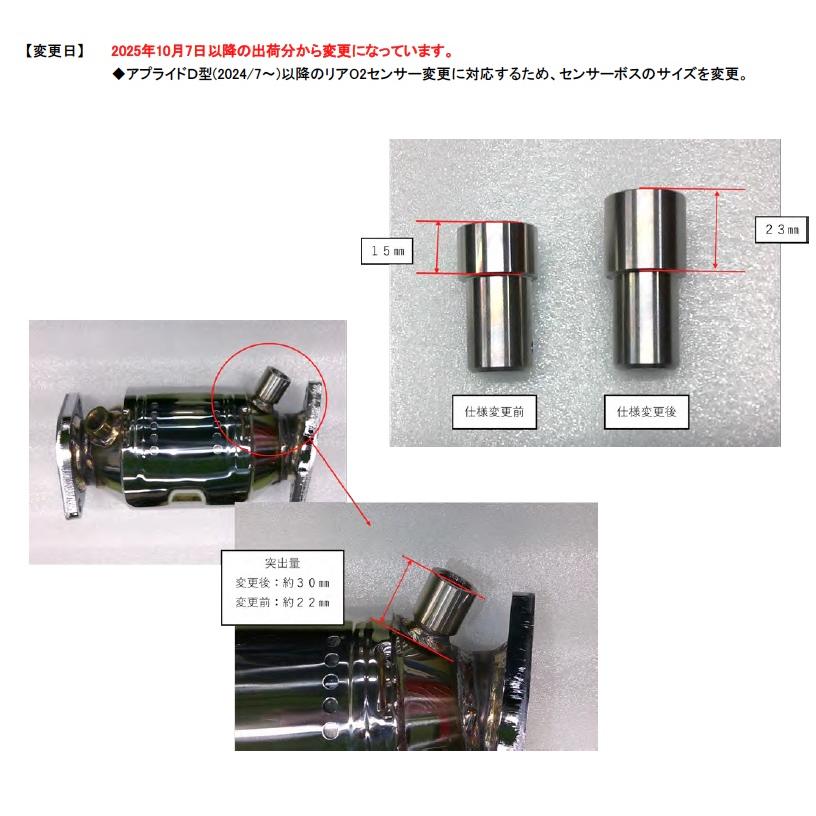 【変更日】　2025年10月7日以降の出荷分から変更になっています。

◆アプライドD型(2024/7～)以降のリアO2センサー変更に対応するため、センサーボスのサイズを変更。

１５㎜

２３㎜

仕様変更前

仕様変更後

突出量
変更後：約３０㎜
変更前：約２２㎜