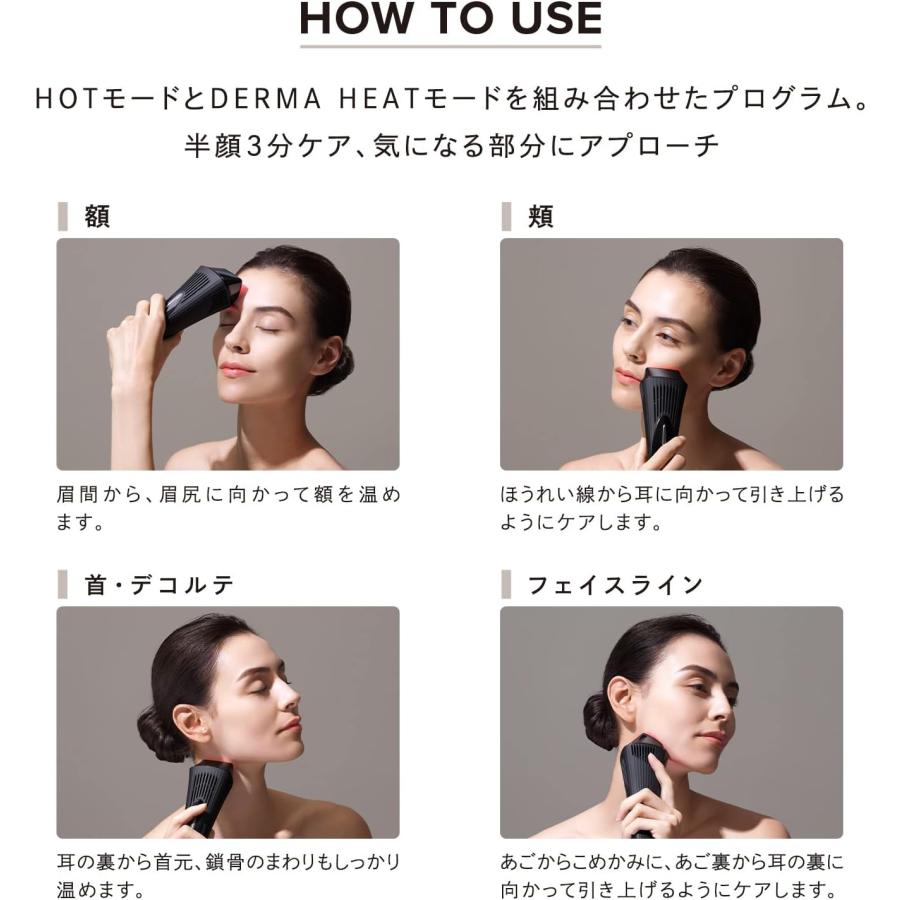 HOW TO USE

HOTモードとDERMA HEATモードを組み合わせたプログラム。
半顔3分ケア、気になる部分にアプローチ

額

眉間から、眉尻に向かって額を温めます。

頬

ほうれい線から耳に向かって引き上げるようにケアします。

首・デコルテ

耳の裏から首元、鎖骨のまわりもしっかり温めます。

フェイスライン

あごからこめかみに、あご裏から耳の裏に向かって引き上げるようにケアします。