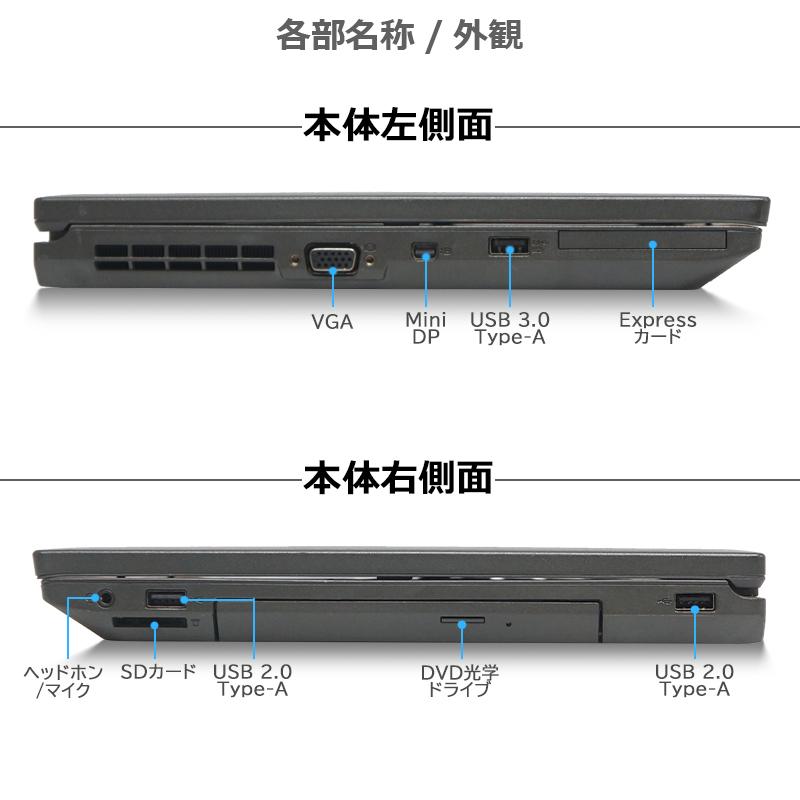 各部名称 / 外観

本体左側面

VGA

Mini DP

USB 3.0 Type-A

Express カード

本体右側面

ヘッドホン /マイク

SDカード

USB 2.0 Type-A

DVD光学 ドライブ

USB 2.0 Type-A