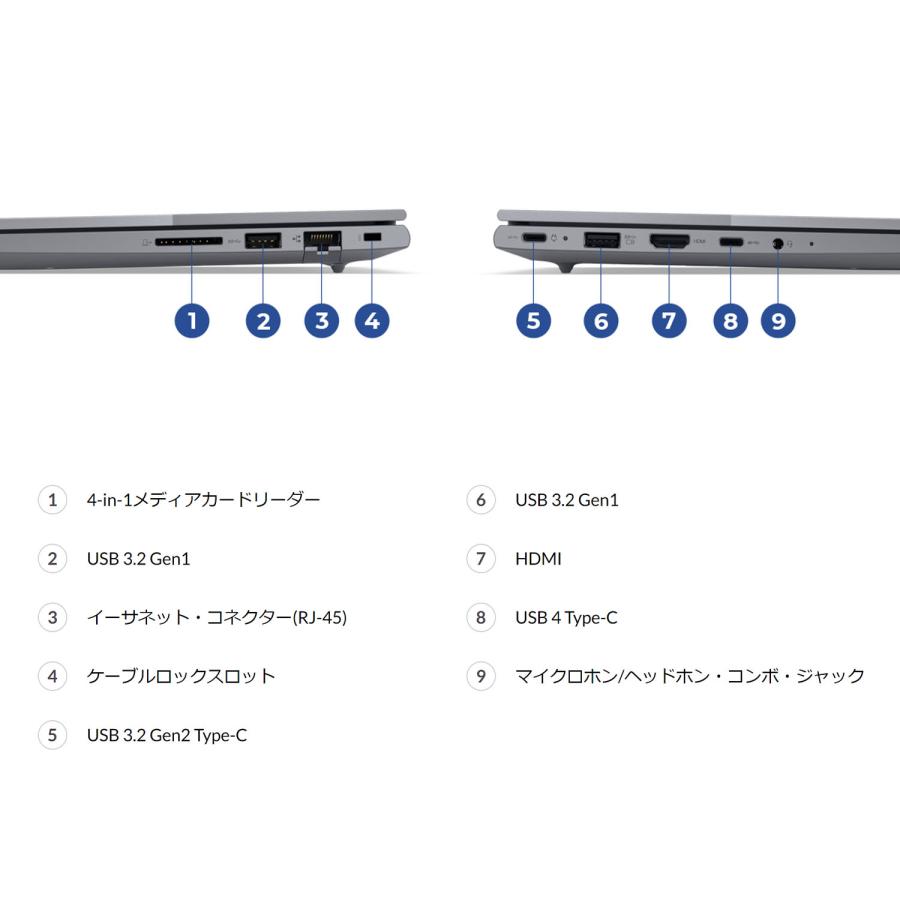 1 2 3 4

5 6 7 8 9

1 4-in-1メディアカードリーダー

2 USB 3.2 Gen1

3 イーサネット・コネクター(RJ-45)

4 ケーブルロックスロット

5 USB 3.2 Gen2 Type-C

6 USB 3.2 Gen1

7 HDMI

8 USB 4 Type-C

9 マイクロホン/ヘッドホン・コンボ・ジャック