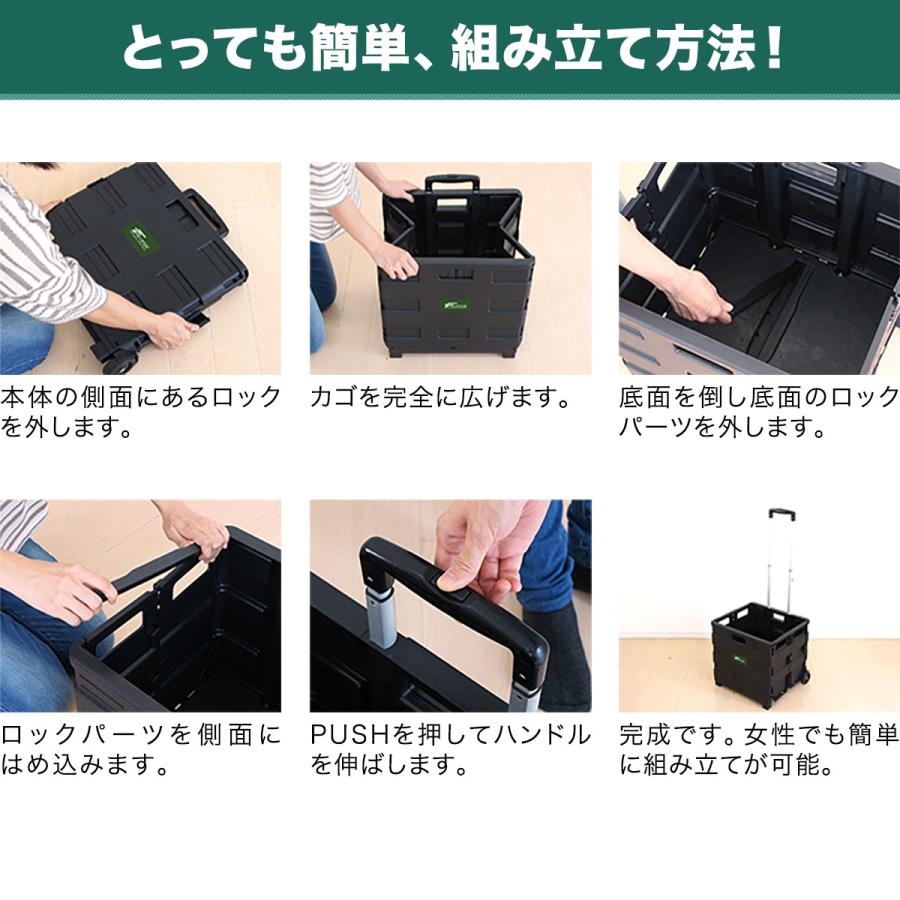 とっても簡単、組み立て方法！

本体の側面にあるロックを外します。

カゴを完全に広げます。

底面を倒し底面のロックパーツを外します。

ロックパーツを側面にはめ込みます。

PUSHを押してハンドルを伸ばします。

完成です。女性でも簡単に組み立てが可能。